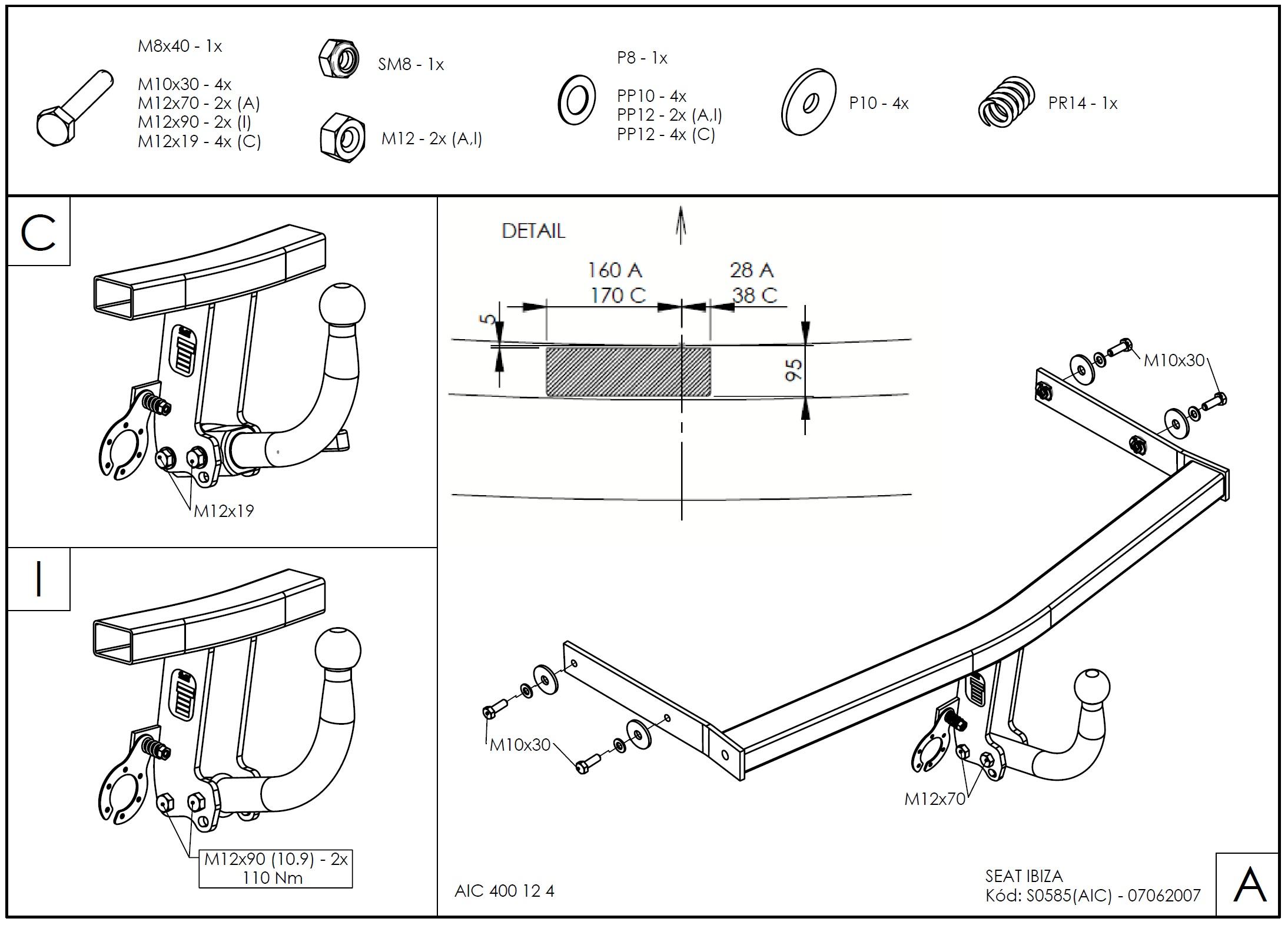 M8x40 - 1x

M10x30 - 4x
M12x70 - 2x (A)
M12x90 - 2x (I)
M12x19 - 4x (C)

SM8 - 1x

M12 - 2x (A,I)

P8 - 1x

PP10 - 4x
PP12 - 2x (A,I)
PP12 - 4x (C)

P10 - 4x

PR14 - 1x

C

M12x19

I

M12x90 (10.9) - 2x
110 Nm

DETAIL

160 A
170 C

28 A
38 C

5

95

M10x30

M10x30

M12x70

AIC 400 12 4

SEAT IBIZA
Kód: S0585(AIC) - 07062007

A