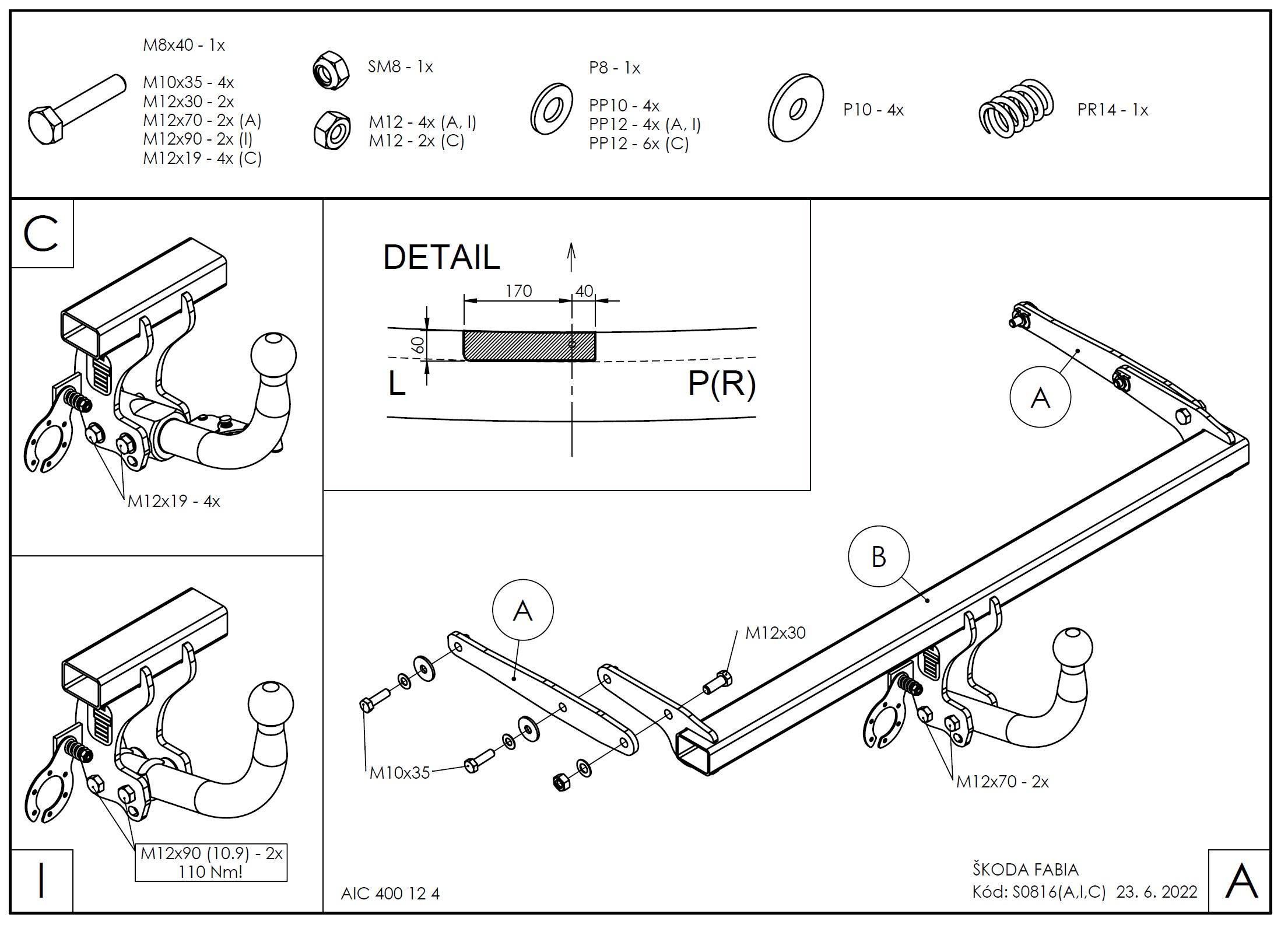 M8x40 - 1x

M10x35 - 4x
M12x30 - 2x
M12x70 - 2x (A)
M12x90 - 2x (I)
M12x19 - 4x (C)

SM8 - 1x

M12 - 4x (A, I)
M12 - 2x (C)

P8 - 1x

PP10 - 4x
PP12 - 4x (A, I)
PP12 - 6x (C)

P10 - 4x

PR14 - 1x

C

M12x19 - 4x

DETAIL

170
40
60
L
P(R)

A

B

A

M12x30

M10x35

M12x70 - 2x

M12x90 (10.9) - 2x
110 Nm!

I

AIC 400 12 4

ŠKODA FABIA
Kód: S0816(A,I,C) 23. 6. 2022

A