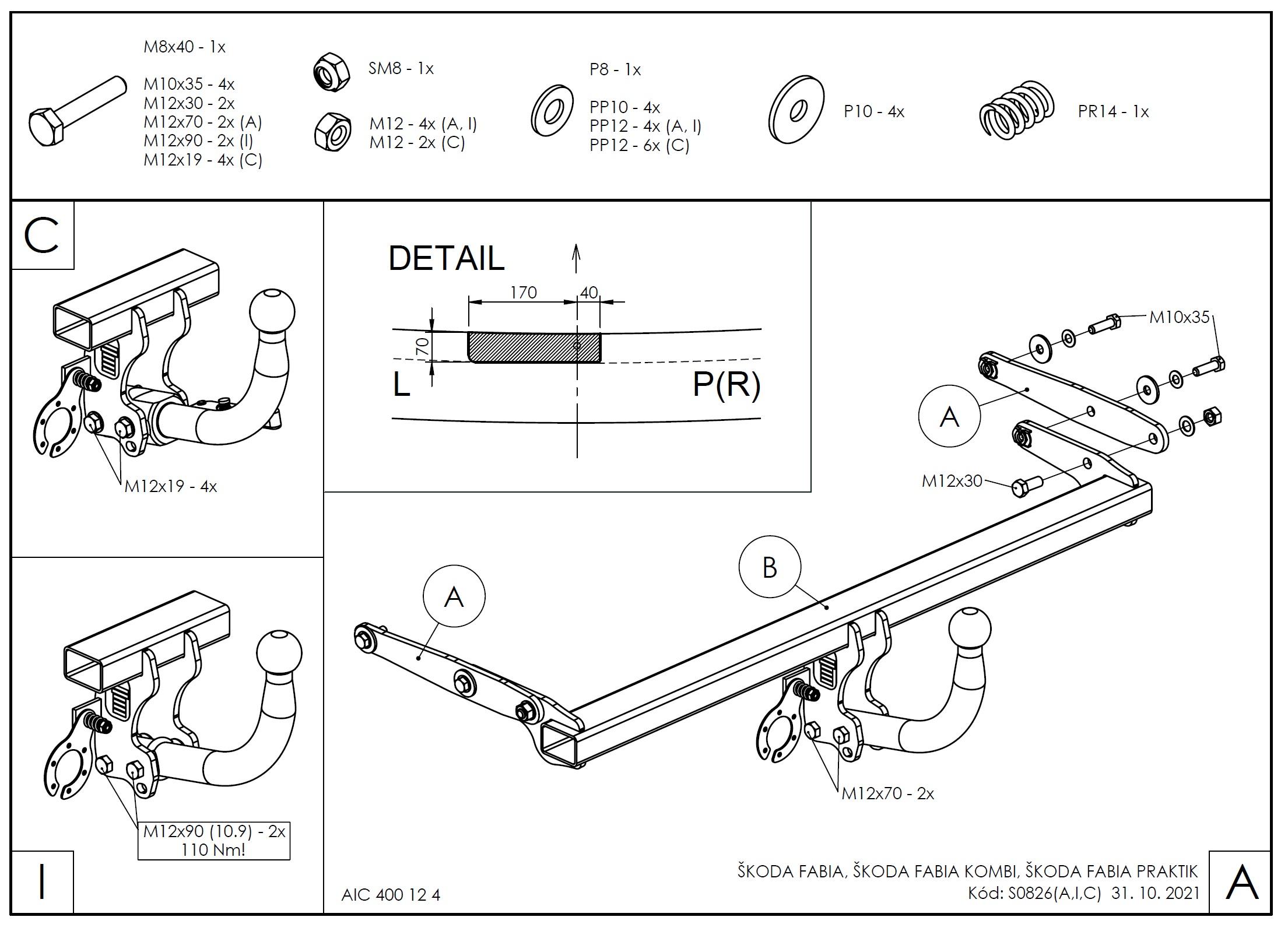 M8x40 - 1x

M10x35 - 4x
M12x30 - 2x
M12x70 - 2x (A)
M12x90 - 2x (I)
M12x19 - 4x (C)

SM8 - 1x

M12 - 4x (A, I)
M12 - 2x (C)

P8 - 1x

PP10 - 4x
PP12 - 4x (A, I)
PP12 - 6x (C)

P10 - 4x

PR14 - 1x

C

M12x19 - 4x

DETAIL

170

40

70

L

P(R)

M10x35

A

M12x30

B

A

M12x70 - 2x

M12x90 (10.9) - 2x
110 Nm!

I

AIC 400 12 4

ŠKODA FABIA, ŠKODA FABIA KOMBI, ŠKODA FABIA PRAKTIK
Kód: S0826(A,I,C) 31. 10. 2021

A