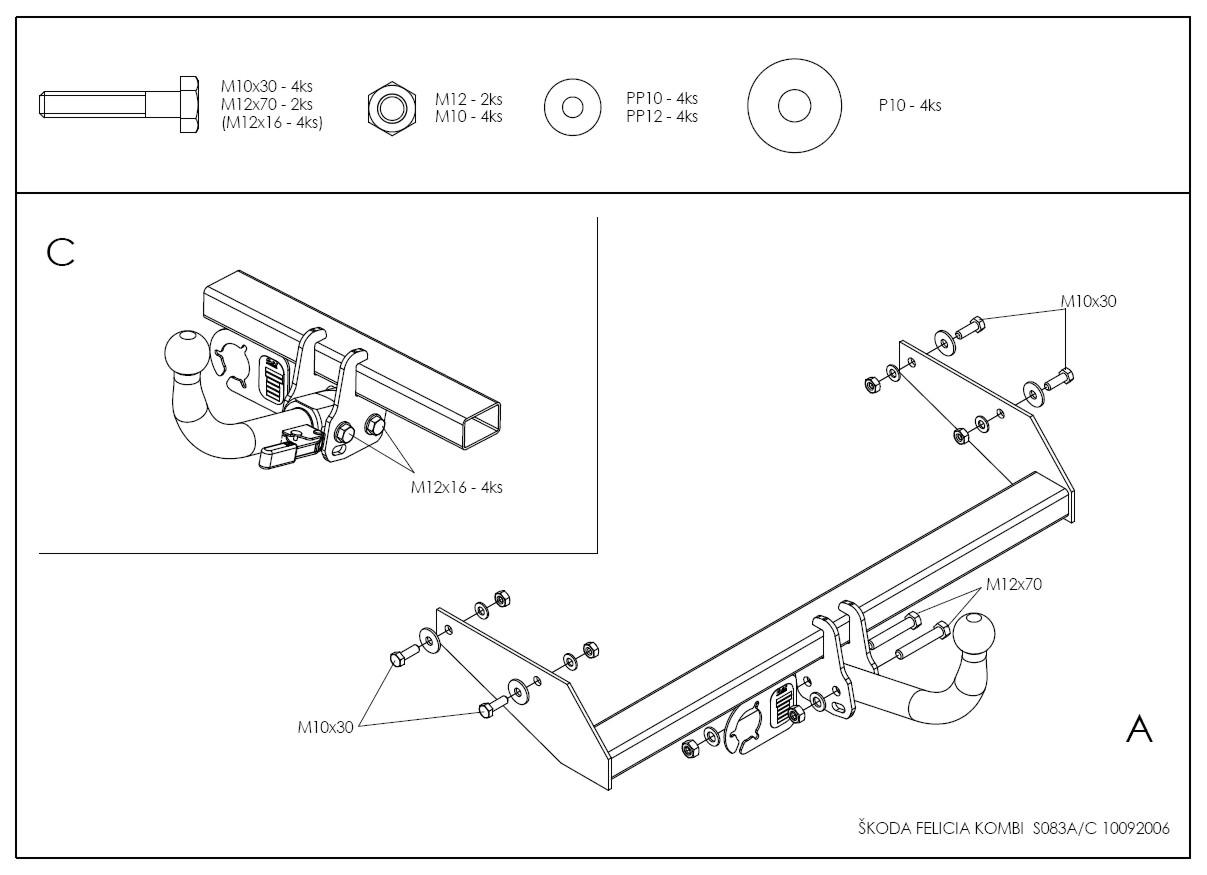 M10x30 - 4ks
M12x70 - 2ks
(M12x16 - 4ks)

M12 - 2ks
M10 - 4ks

PP10 - 4ks
PP12 - 4ks

P10 - 4ks

C

M12x16 - 4ks

M10x30

M12x70

M10x30

A

ŠKODA FELICIA KOMBI S083A/C 10092006