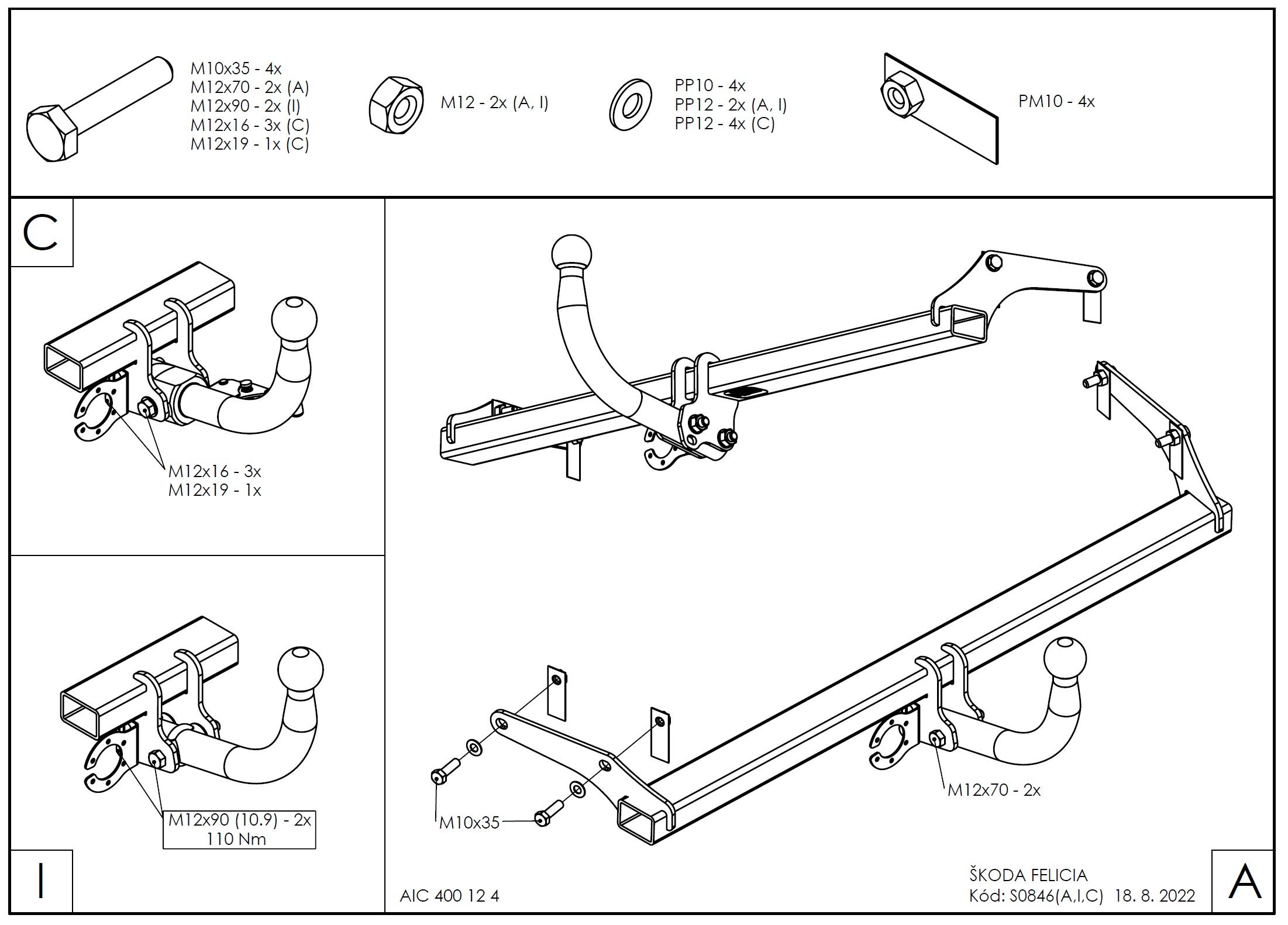 M10x35 - 4x
M12x70 - 2x (A)
M12x90 - 2x (I)
M12x16 - 3x (C)
M12x19 - 1x (C)

M12 - 2x (A, I)

PP10 - 4x
PP12 - 2x (A, I)
PP12 - 4x (C)

PM10 - 4x

C

M12x16 - 3x
M12x19 - 1x

M12x90 (10.9) - 2x
110 Nm

I

M10x35

M12x70 - 2x

AIC 400 12 4

ŠKODA FELICIA
Kód: S0846(A,I,C) 18. 8. 2022

A