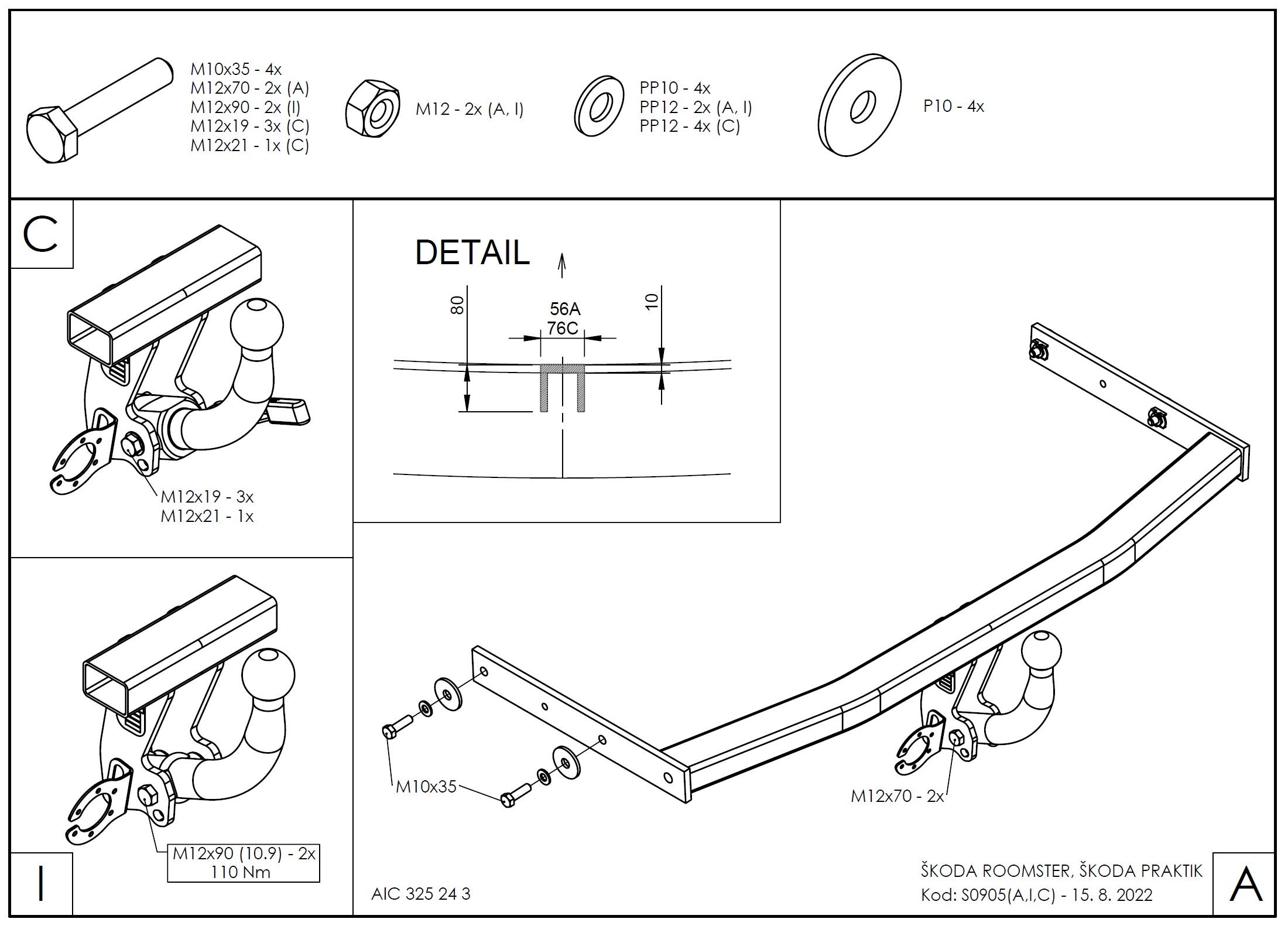 M10x35 - 4x
M12x70 - 2x (A)
M12x90 - 2x (I)
M12x19 - 3x (C)
M12x21 - 1x (C)

M12 - 2x (A, I)

PP10 - 4x
PP12 - 2x (A, I)
PP12 - 4x (C)

P10 - 4x

C

M12x19 - 3x
M12x21 - 1x

DETAIL

80

56A
76C

10

I

M12x90 (10.9) - 2x
110 Nm

M10x35

M12x70 - 2x

AIC 325 24 3

ŠKODA ROOMSTER, ŠKODA PRAKTIK
Kod: S0905(A,I,C) - 15. 8. 2022

A