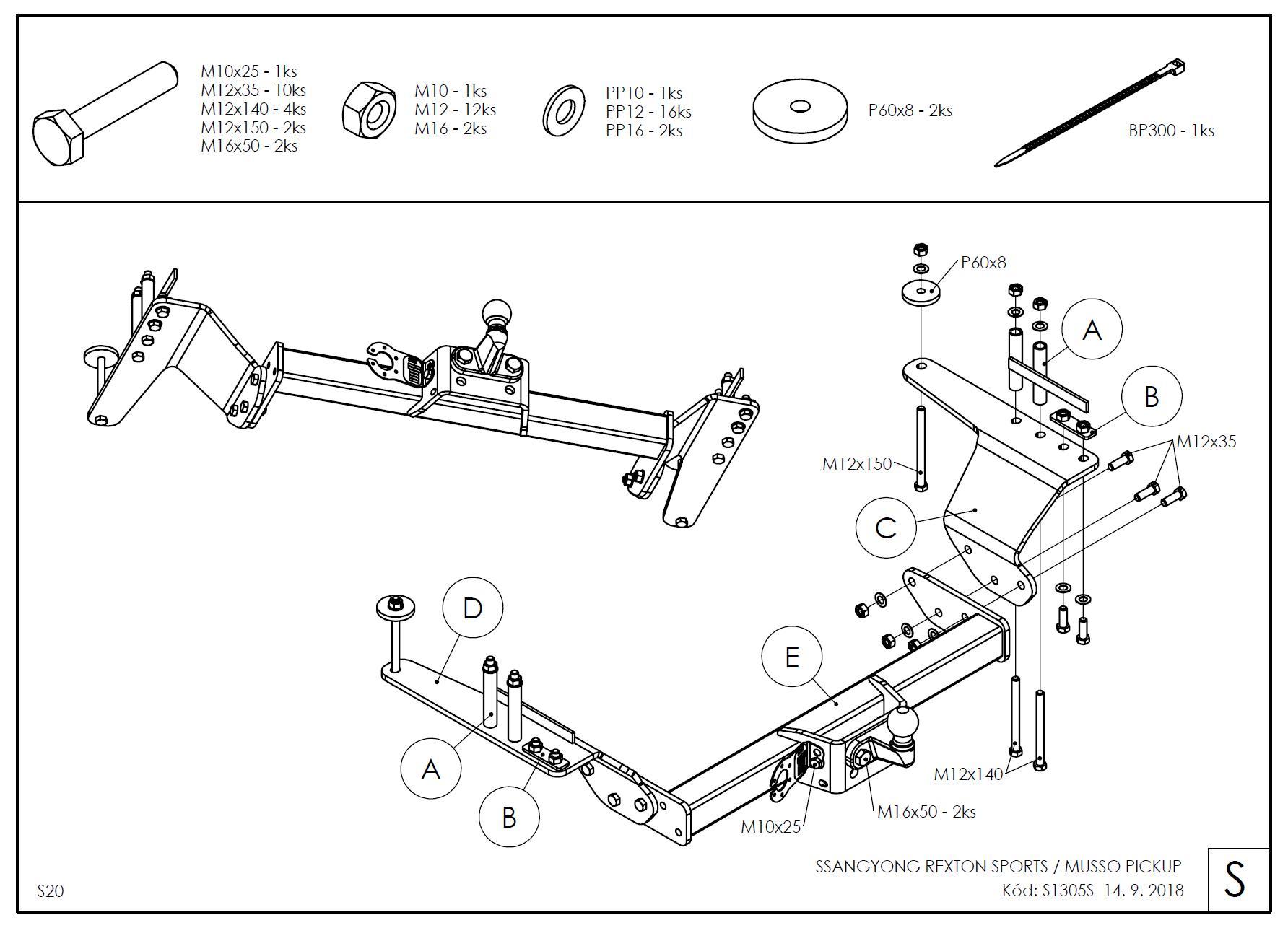 M10x25 - 1ks
M12x35 - 10ks
M12x140 - 4ks
M12x150 - 2ks
M16x50 - 2ks

M10 - 1ks
M12 - 12ks
M16 - 2ks

PP10 - 1ks
PP12 - 16ks
PP16 - 2ks

P60x8 - 2ks

BP300 - 1ks

P60x8

A

B

M12x35

M12x150

C

D

E

A

B

M12x140

M16x50 - 2ks

M10x25

SSANGYONG REXTON SPORTS / MUSSO PICKUP
Kód: S1305S 14. 9. 2018

S

S20