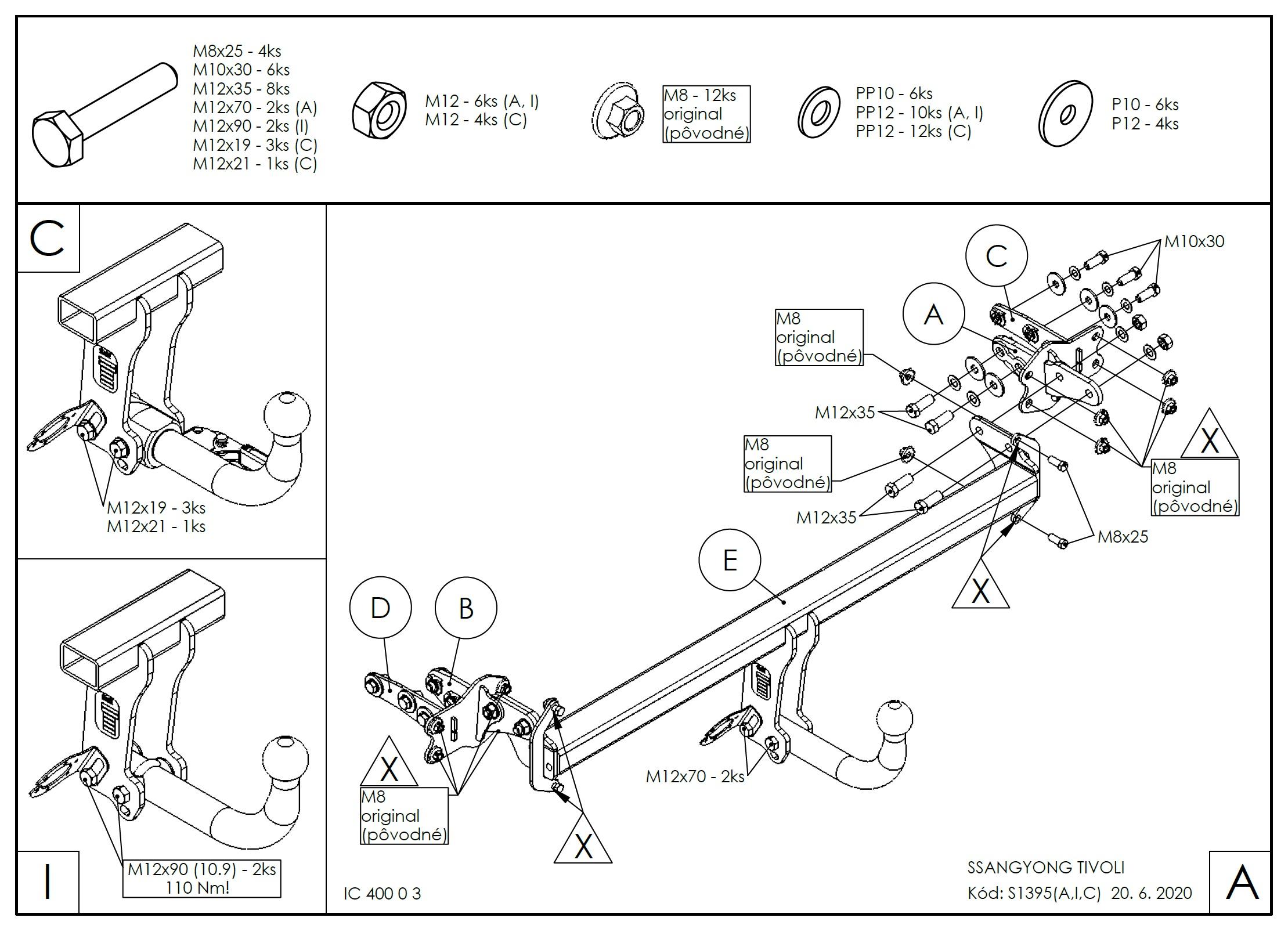 M8x25 - 4ks
M10x30 - 6ks
M12x35 - 8ks
M12x70 - 2ks (A)
M12x90 - 2ks (I)
M12x19 - 3ks (C)
M12x21 - 1ks (C)

M12 - 6ks (A, I)
M12 - 4ks (C)

M8 - 12ks
original
(pôvodné)

PP10 - 6ks
PP12 - 10ks (A, I)
PP12 - 12ks (C)

P10 - 6ks
P12 - 4ks

C

M12x19 - 3ks
M12x21 - 1ks

I

M12x90 (10.9) - 2ks
110 Nm!

C

M10x30

A

M8
original
(pôvodné)

M12x35

M8
original
(pôvodné)

M12x35

X

M8
original
(pôvodné)

M8x25

X

E

D

B

X

M8
original
(pôvodné)

X

M12x70 - 2ks

IC 400 0 3

SSANGYONG TIVOLI
Kód: S1395(A,I,C) 20. 6. 2020

A