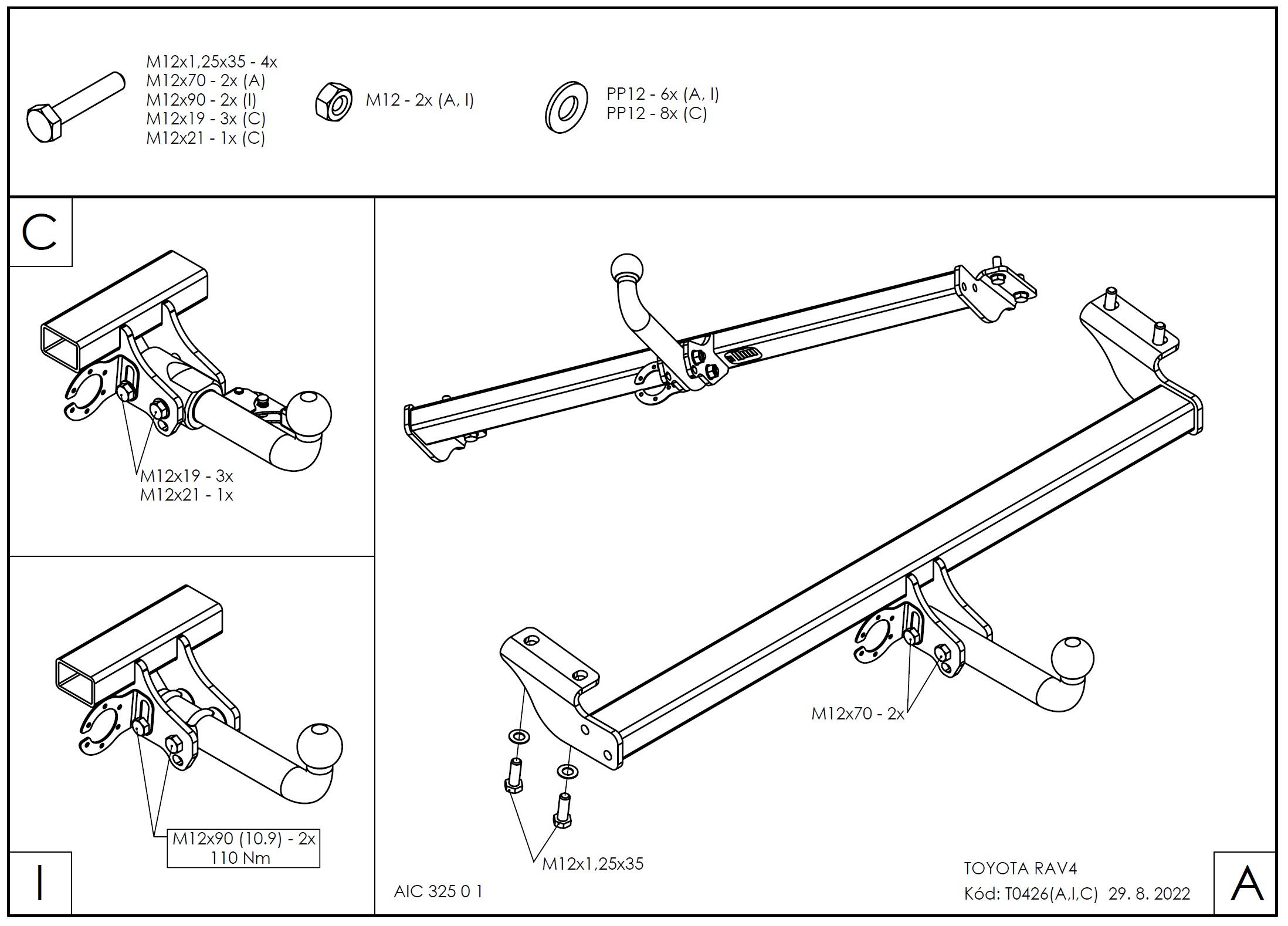 M12x1,25x35 - 4x
M12x70 - 2x (A)
M12x90 - 2x (I)
M12x19 - 3x (C)
M12x21 - 1x (C)

M12 - 2x (A, I)

PP12 - 6x (A, I)
PP12 - 8x (C)

C

M12x19 - 3x
M12x21 - 1x

M12x90 (10.9) - 2x
110 Nm

I

M12x70 - 2x

M12x1,25x35

AIC 325 0 1

TOYOTA RAV4
Kód: T0426(A,I,C) 29. 8. 2022

A