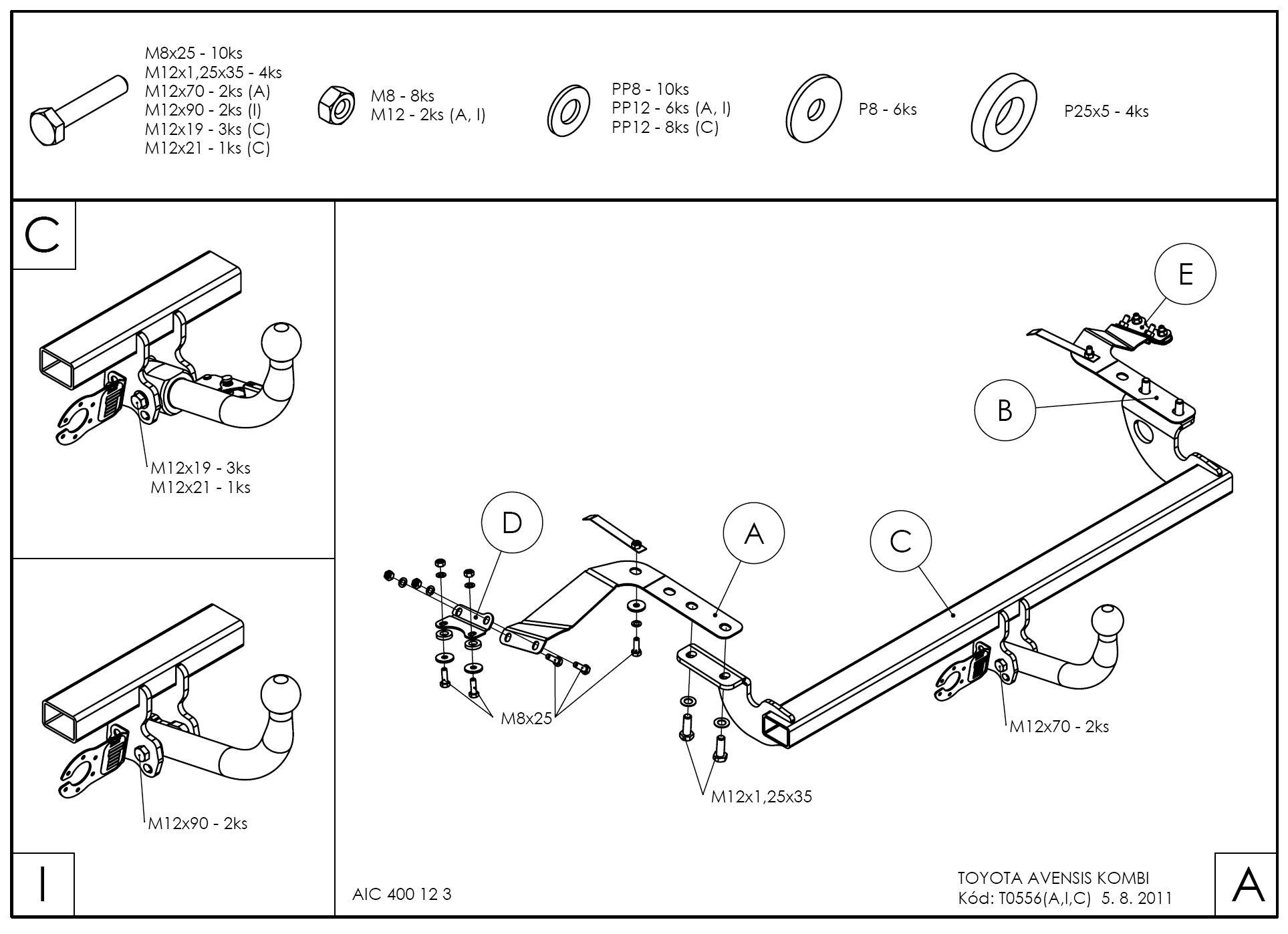 M8x25 - 10ks
M12x1,25x35 - 4ks
M12x70 - 2ks (A)
M12x90 - 2ks (I)
M12x19 - 3ks (C)
M12x21 - 1ks (C)

M8 - 8ks
M12 - 2ks (A, I)

PP8 - 10ks
PP12 - 6ks (A, I)
PP12 - 8ks (C)

P8 - 6ks

P25x5 - 4ks

C

M12x19 - 3ks
M12x21 - 1ks

M12x90 - 2ks

I

E

B

D

A

C

M8x25

M12x1,25x35

M12x70 - 2ks

AIC 400 12 3

TOYOTA AVENSIS KOMBI
Kód: T0556(A,I,C) 5. 8. 2011

A