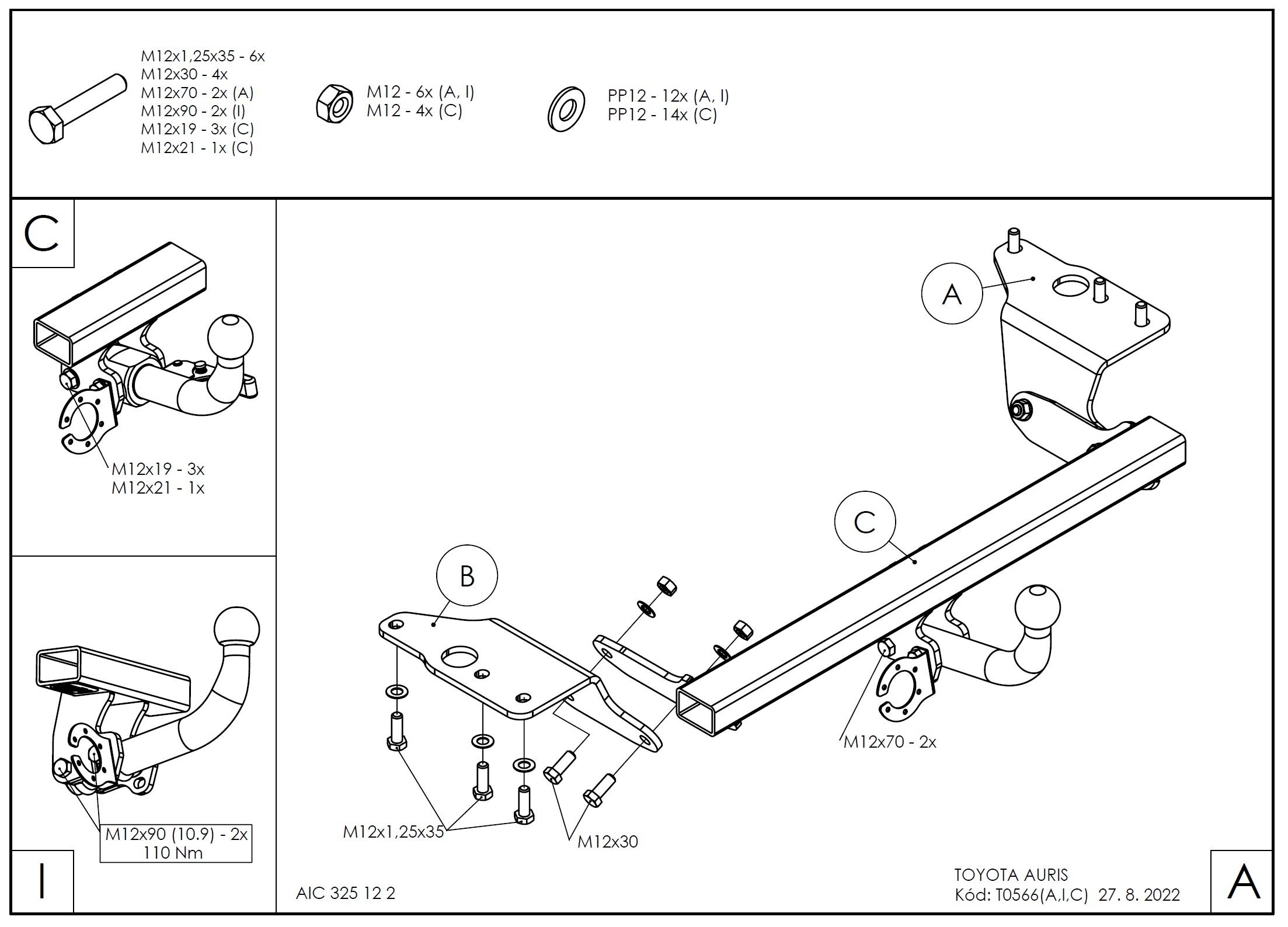 M12x1,25x35 - 6x
M12x30 - 4x
M12x70 - 2x (A)
M12x90 - 2x (I)
M12x19 - 3x (C)
M12x21 - 1x (C)

M12 - 6x (A, I)
M12 - 4x (C)

PP12 - 12x (A, I)
PP12 - 14x (C)

C

M12x19 - 3x
M12x21 - 1x

M12x90 (10.9) - 2x
110 Nm

I

A

C

B

M12x70 - 2x

M12x1,25x35

M12x30

AIC 325 12 2

TOYOTA AURIS
Kód: T0566(A,I,C) 27. 8. 2022

A