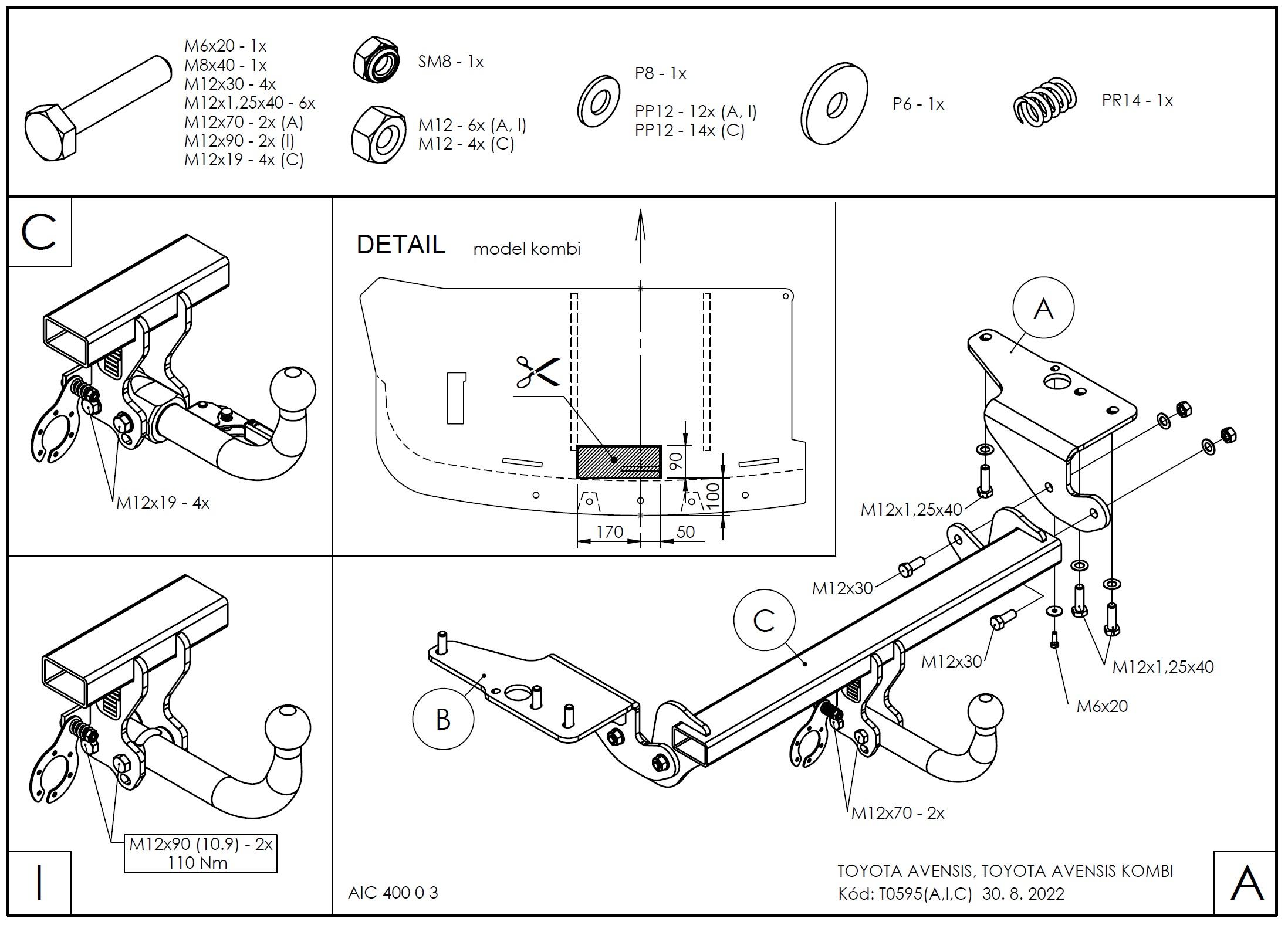 M6x20 - 1x
M8x40 - 1x
M12x30 - 4x
M12x1,25x40 - 6x
M12x70 - 2x (A)
M12x90 - 2x (I)
M12x19 - 4x (C)

SM8 - 1x

M12 - 6x (A, I)
M12 - 4x (C)

P8 - 1x

PP12 - 12x (A, I)
PP12 - 14x (C)

P6 - 1x

PR14 - 1x

C

M12x19 - 4x

DETAIL model kombi

90
100
170
50

A

M12x1,25x40

M12x30

C

M12x30

M12x1,25x40

M6x20

B

M12x70 - 2x

M12x90 (10.9) - 2x
110 Nm

I

AIC 400 0 3

TOYOTA AVENSIS, TOYOTA AVENSIS KOMBI
Kód: T0595(A,I,C) 30. 8. 2022

A