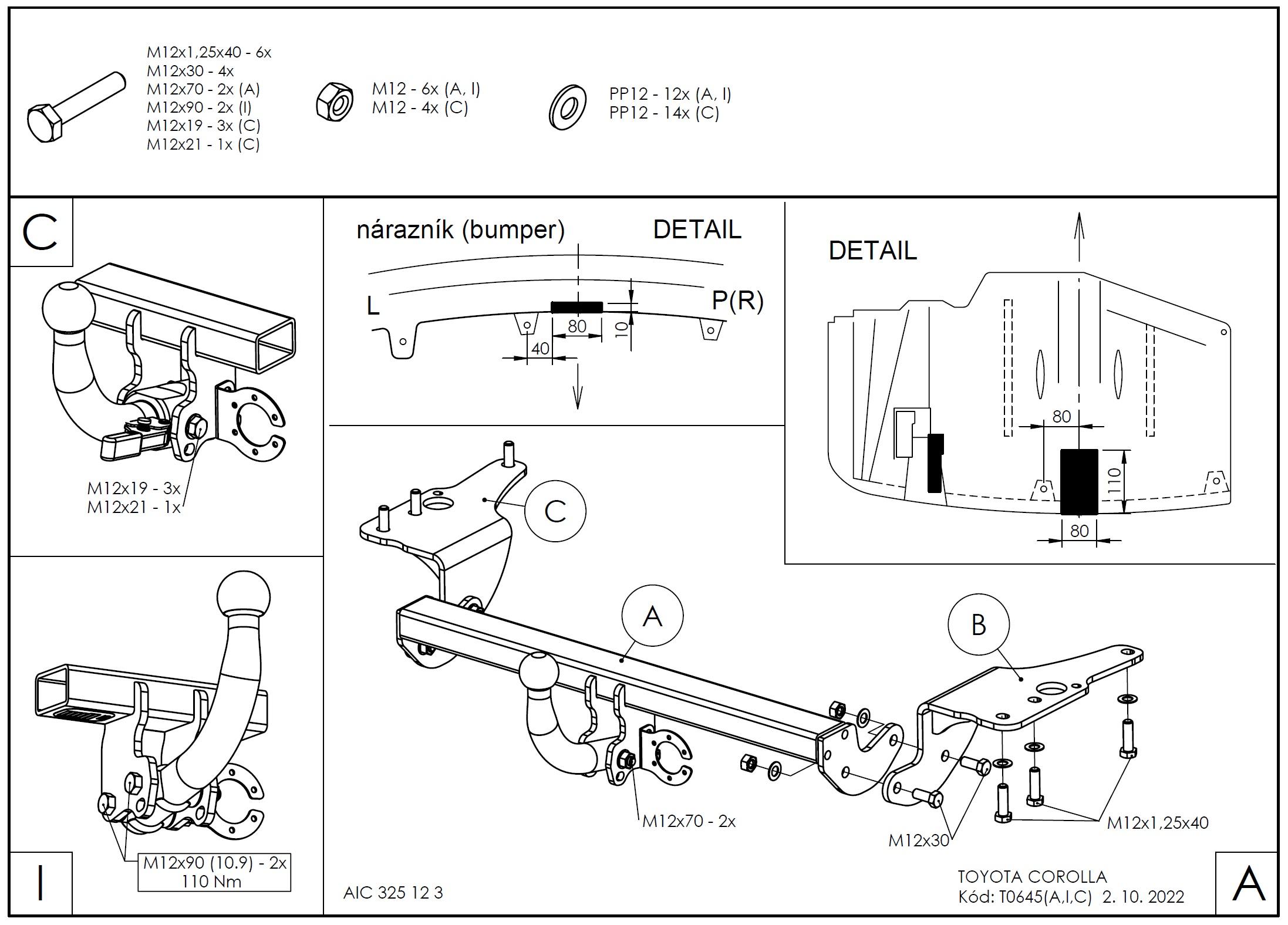 M12x1,25x40 - 6x
M12x30 - 4x
M12x70 - 2x (A)
M12x90 - 2x (I)
M12x19 - 3x (C)
M12x21 - 1x (C)

M12 - 6x (A, I)
M12 - 4x (C)

PP12 - 12x (A, I)
PP12 - 14x (C)

C

M12x19 - 3x
M12x21 - 1x

nárazník (bumper)

DETAIL

L

P(R)

80

10

40

DETAIL

80

110

80

C

A

B

M12x70 - 2x

M12x30

M12x1,25x40

M12x90 (10.9) - 2x
110 Nm

I

AIC 325 12 3

TOYOTA COROLLA
Kód: T0645(A,I,C) 2. 10. 2022

A