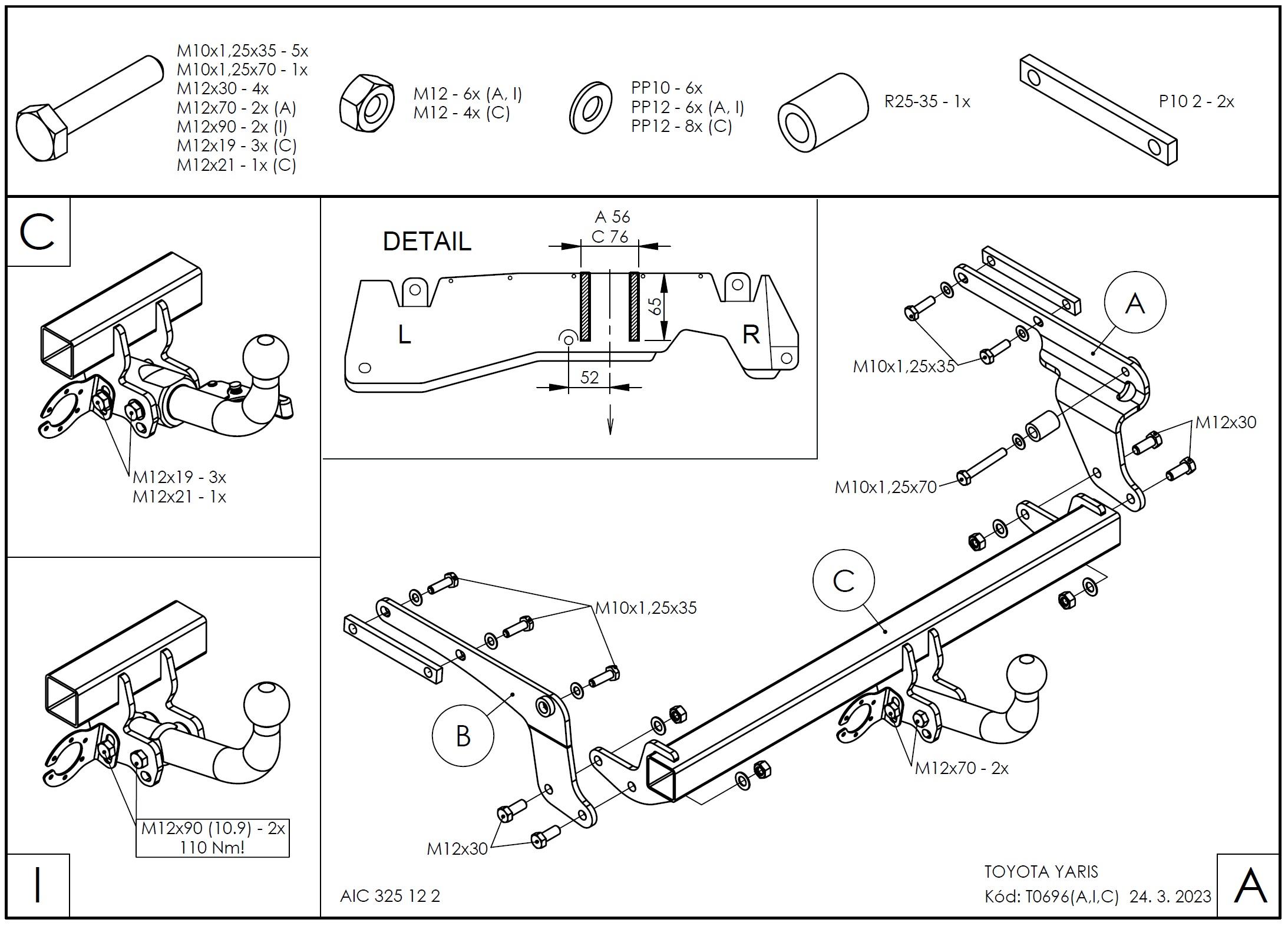 M10x1,25x35 - 5x
M10x1,25x70 - 1x
M12x30 - 4x
M12x70 - 2x (A)
M12x90 - 2x (I)
M12x19 - 3x (C)
M12x21 - 1x (C)

M12 - 6x (A, I)
M12 - 4x (C)

PP10 - 6x
PP12 - 6x (A, I)
PP12 - 8x (C)

R25-35 - 1x

P10 2 - 2x

C

M12x19 - 3x
M12x21 - 1x

DETAIL

A 56
C 76

65

L

R

52

A

M10x1,25x35

M12x30

M10x1,25x70

C

M10x1,25x35

B

M12x70 - 2x

M12x30

M12x90 (10.9) - 2x
110 Nm!

I

AIC 325 12 2

TOYOTA YARIS
Kód: T0696(A,I,C) 24. 3. 2023

A