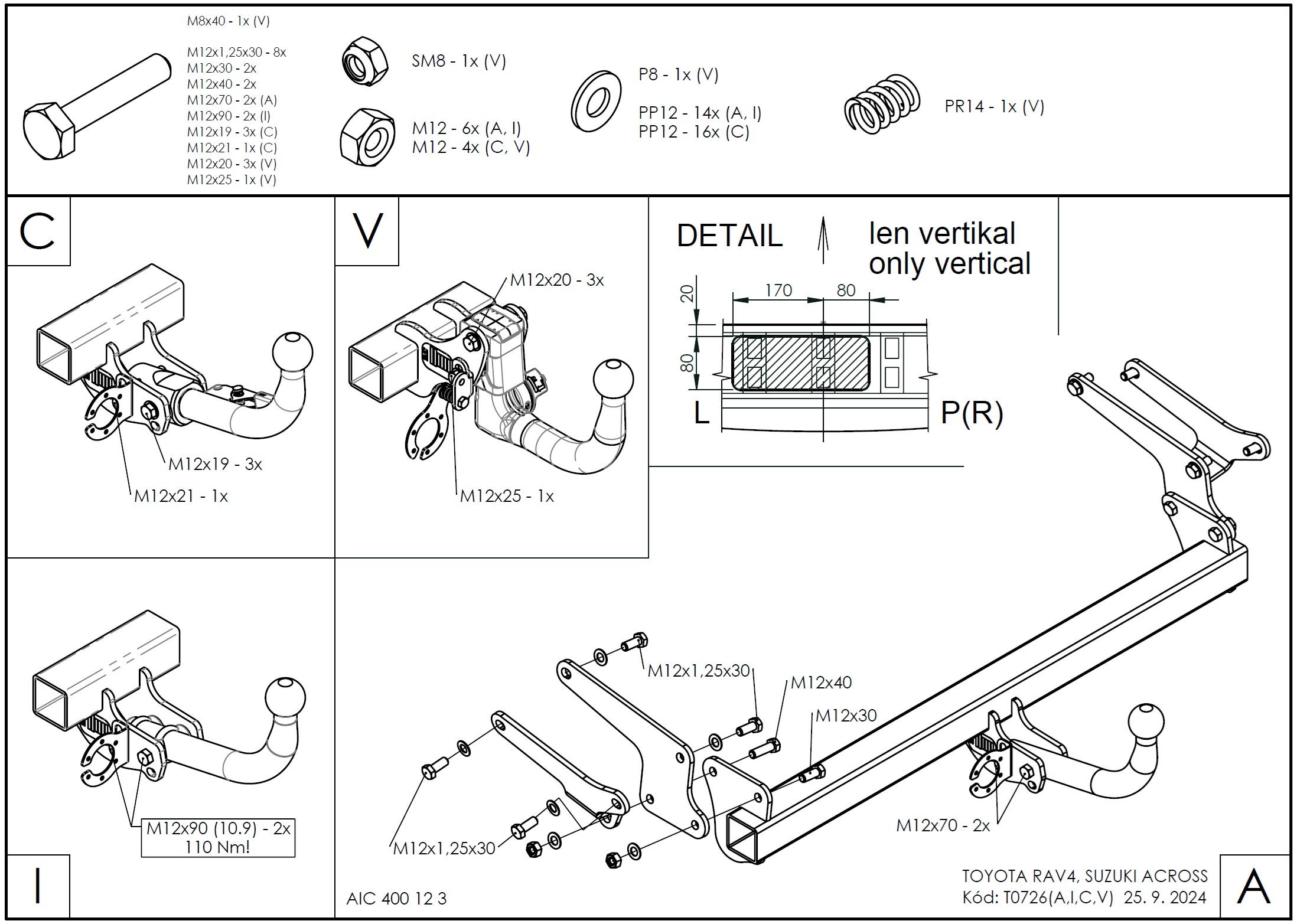 M8x40 - 1x (V)

M12x1,25x30 - 8x
M12x30 - 2x
M12x40 - 2x
M12x70 - 2x (A)
M12x90 - 2x (I)
M12x19 - 3x (C)
M12x21 - 1x (C)
M12x20 - 3x (V)
M12x25 - 1x (V)

SM8 - 1x (V)

M12 - 6x (A, I)
M12 - 4x (C, V)

P8 - 1x (V)

PP12 - 14x (A, I)
PP12 - 16x (C)

PR14 - 1x (V)

C

M12x19 - 3x
M12x21 - 1x

V

M12x20 - 3x
M12x25 - 1x

DETAIL

len vertikal
only vertical

20
170
80
80
L
P(R)

I

M12x90 (10.9) - 2x
110 Nm!

M12x1,25x30
M12x40
M12x30
M12x1,25x30
M12x70 - 2x

AIC 400 12 3

TOYOTA RAV4, SUZUKI ACROSS
Kód: T0726(A,I,C,V) 25. 9. 2024

A