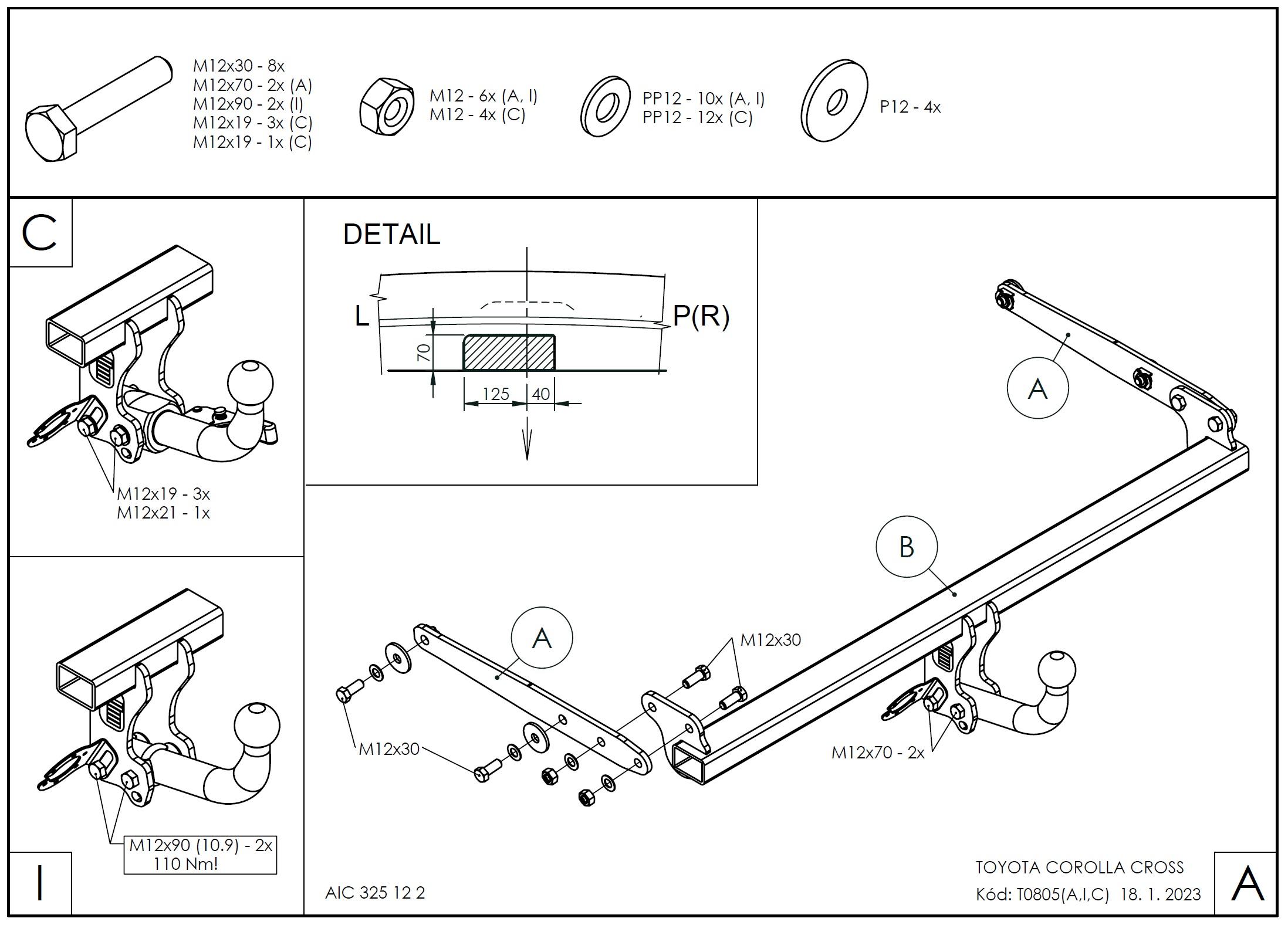 M12x30 - 8x
M12x70 - 2x (A)
M12x90 - 2x (I)
M12x19 - 3x (C)
M12x19 - 1x (C)

M12 - 6x (A, I)
M12 - 4x (C)

PP12 - 10x (A, I)
PP12 - 12x (C)

P12 - 4x

C

M12x19 - 3x
M12x21 - 1x

DETAIL

L

P(R)

70

125

40

A

B

A

M12x30

M12x30

M12x70 - 2x

M12x90 (10.9) - 2x
110 Nm!

I

AIC 325 12 2

TOYOTA COROLLA CROSS
Kód: T0805(A,I,C) 18. 1. 2023

A