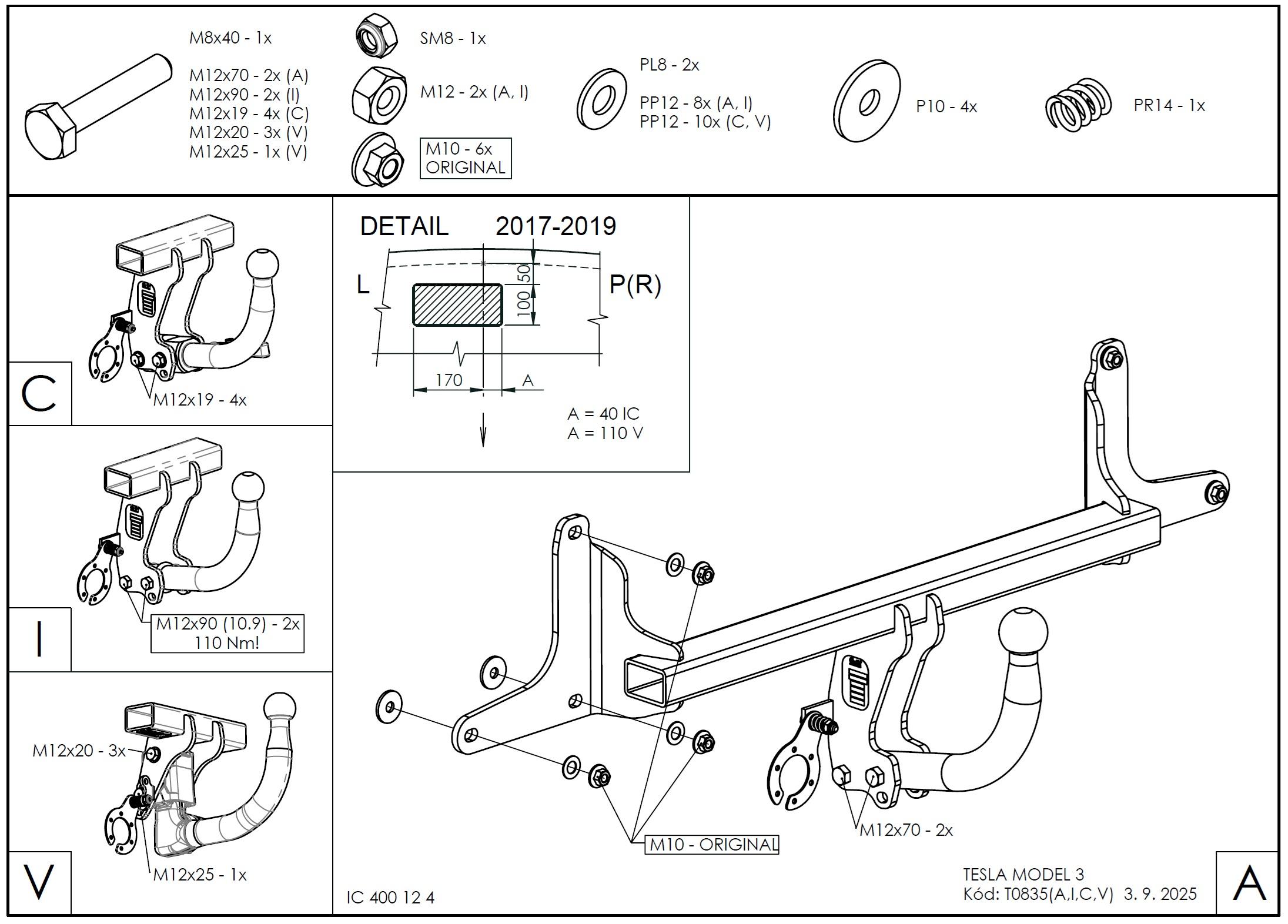 M8x40 - 1x

M12x70 - 2x (A)
M12x90 - 2x (I)
M12x19 - 4x (C)
M12x20 - 3x (V)
M12x25 - 1x (V)

SM8 - 1x

M12 - 2x (A, I)

M10 - 6x
ORIGINAL

PL8 - 2x

PP12 - 8x (A, I)
PP12 - 10x (C, V)

P10 - 4x

PR14 - 1x

C

M12x19 - 4x

I

M12x90 (10.9) - 2x
110 Nm!

V

M12x20 - 3x

M12x25 - 1x

DETAIL 2017-2019

L

P(R)

50

100

170

A

A = 40 IC
A = 110 V

M10 - ORIGINAL

M12x70 - 2x

IC 400 12 4

TESLA MODEL 3
Kód: T0835(A,I,C,V) 3. 9. 2025

A