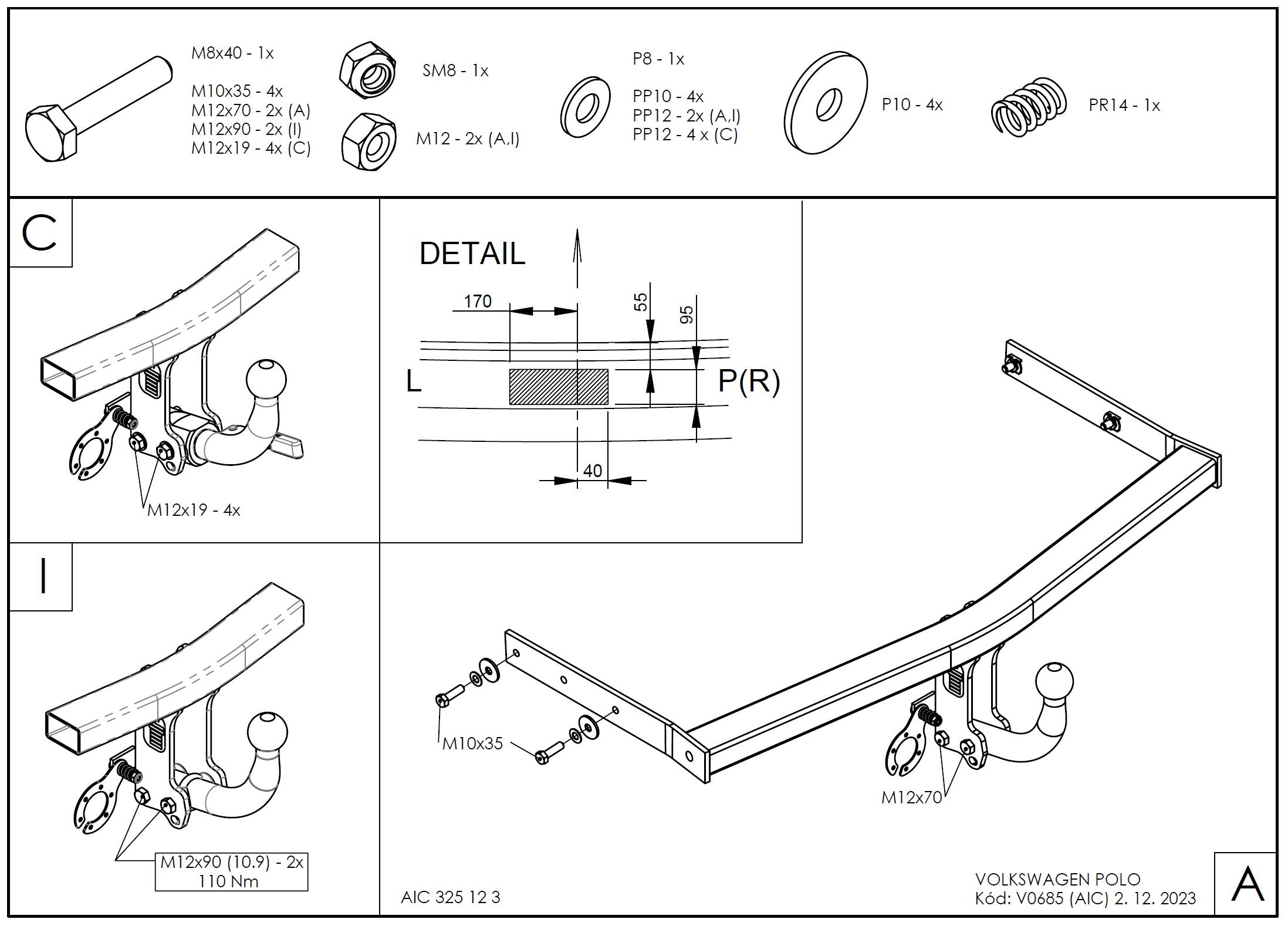 M8x40 - 1x

M10x35 - 4x
M12x70 - 2x (A)
M12x90 - 2x (I)
M12x19 - 4x (C)

SM8 - 1x

M12 - 2x (A,I)

P8 - 1x

PP10 - 4x
PP12 - 2x (A,I)
PP12 - 4 x (C)

P10 - 4x

PR14 - 1x

C

M12x19 - 4x

DETAIL

170

55

95

L

P(R)

40

I

M12x90 (10.9) - 2x
110 Nm

M10x35

M12x70

AIC 325 12 3

VOLKSWAGEN POLO
Kód: V0685 (AIC) 2. 12. 2023

A