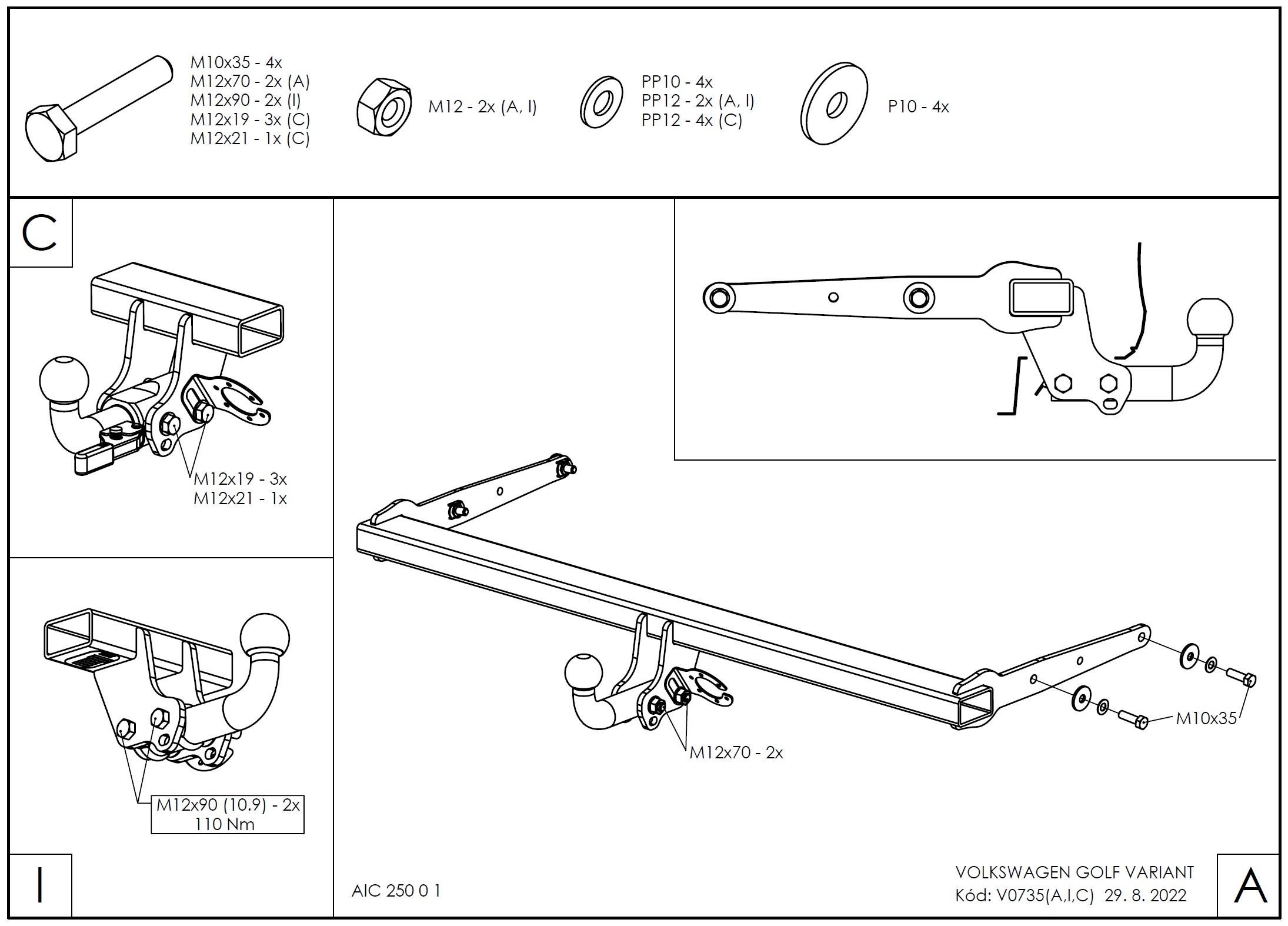 M10x35 - 4x
M12x70 - 2x (A)
M12x90 - 2x (I)
M12x19 - 3x (C)
M12x21 - 1x (C)

M12 - 2x (A, I)

PP10 - 4x
PP12 - 2x (A, I)
PP12 - 4x (C)

P10 - 4x

C

M12x19 - 3x
M12x21 - 1x

M12x90 (10.9) - 2x
110 Nm

I

M12x70 - 2x

M10x35

AIC 250 0 1

VOLKSWAGEN GOLF VARIANT
Kód: V0735(A,I,C) 29. 8. 2022

A