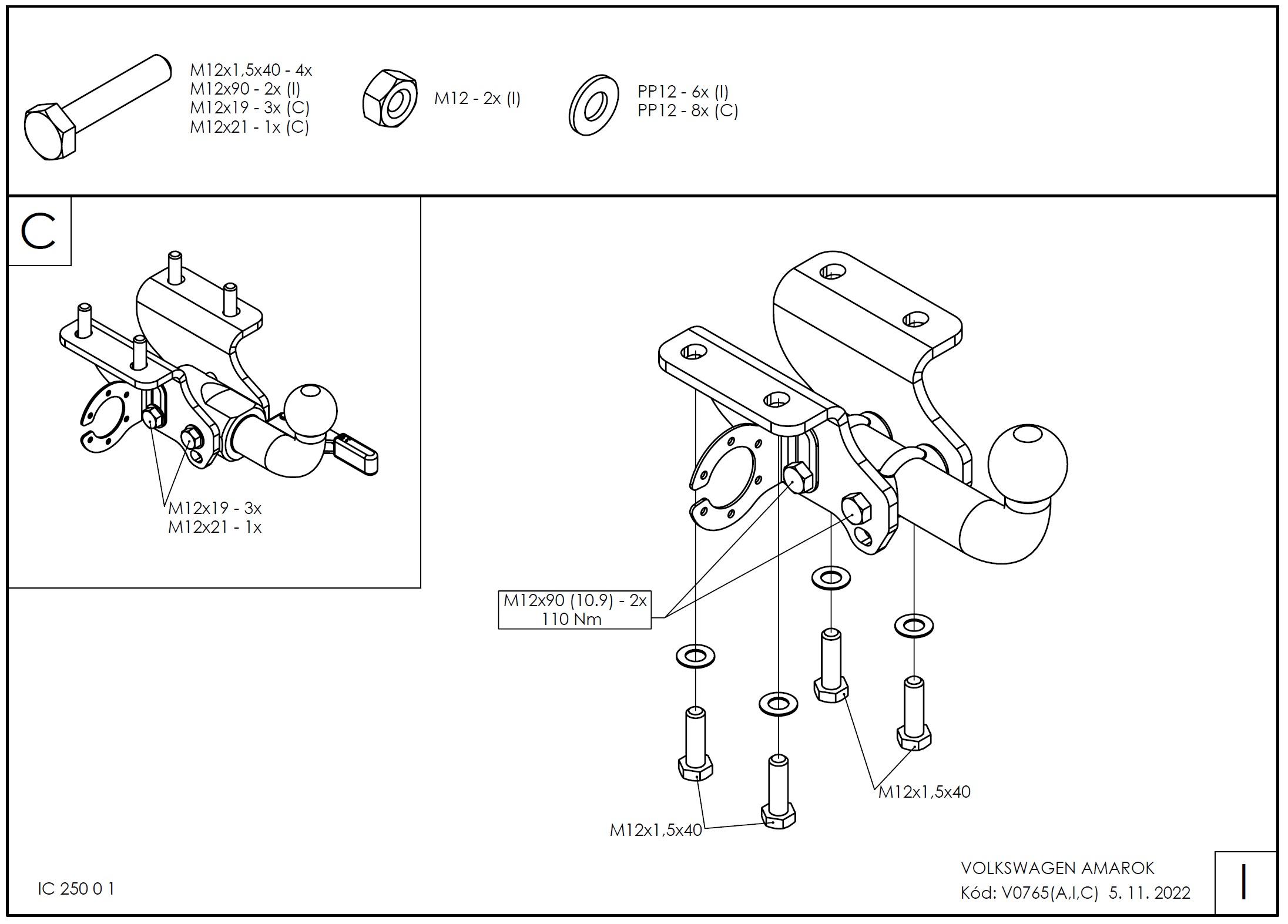 M12x1,5x40 - 4x
M12x90 - 2x (I)
M12x19 - 3x (C)
M12x21 - 1x (C)

M12 - 2x (I)

PP12 - 6x (I)
PP12 - 8x (C)

C

M12x19 - 3x
M12x21 - 1x

M12x90 (10.9) - 2x
110 Nm

M12x1,5x40

M12x1,5x40

IC 250 0 1

VOLKSWAGEN AMAROK
Kód: V0765(A,I,C) 5. 11. 2022

I