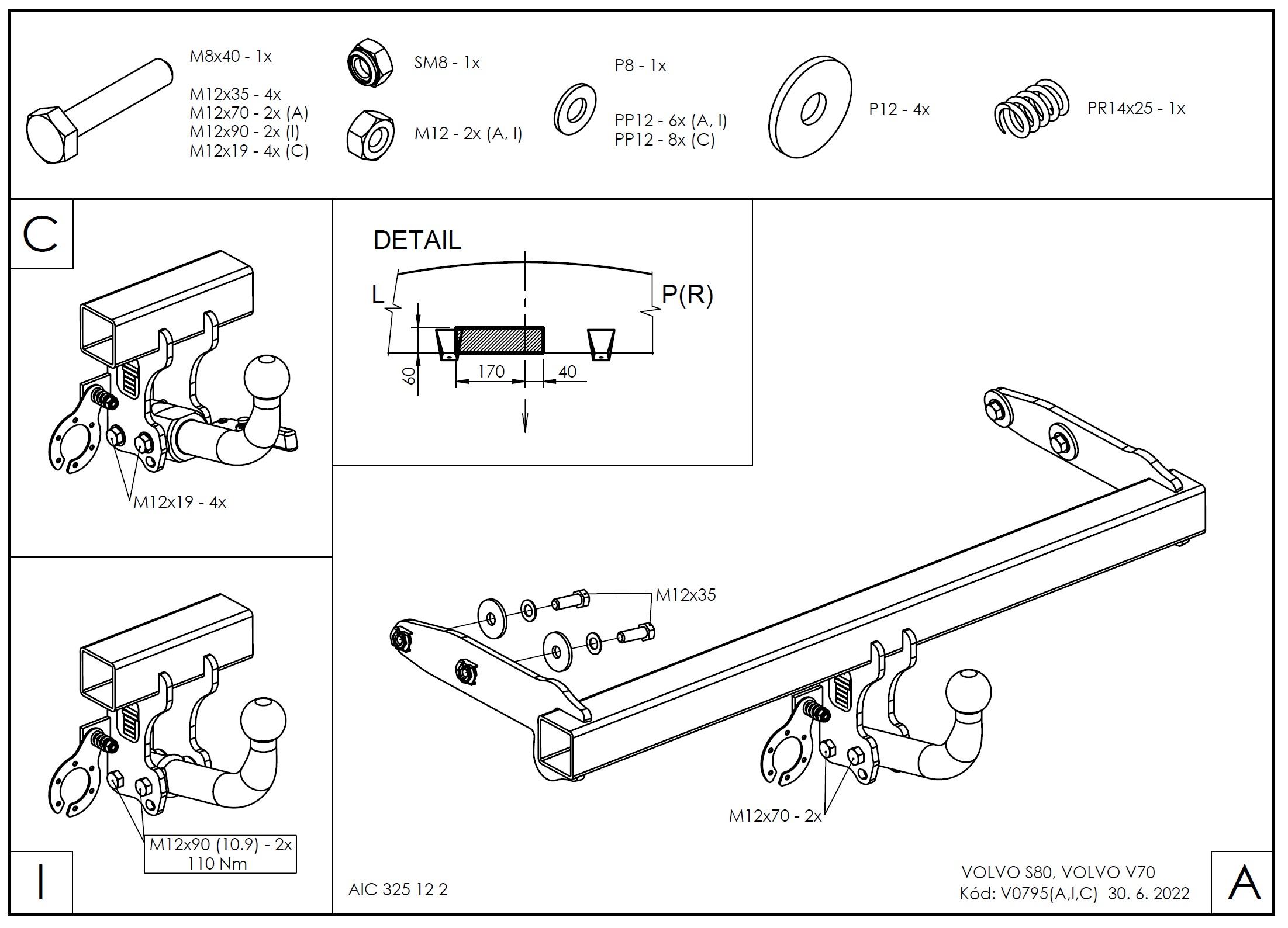 M8x40 - 1x

M12x35 - 4x
M12x70 - 2x (A)
M12x90 - 2x (I)
M12x19 - 4x (C)

SM8 - 1x

M12 - 2x (A, I)

P8 - 1x

PP12 - 6x (A, I)
PP12 - 8x (C)

P12 - 4x

PR14x25 - 1x

C

M12x19 - 4x

DETAIL

L

P(R)

60

170

40

M12x35

M12x70 - 2x

M12x90 (10.9) - 2x
110 Nm

I

AIC 325 12 2

VOLVO S80, VOLVO V70
Kód: V0795(A,I,C) 30. 6. 2022

A