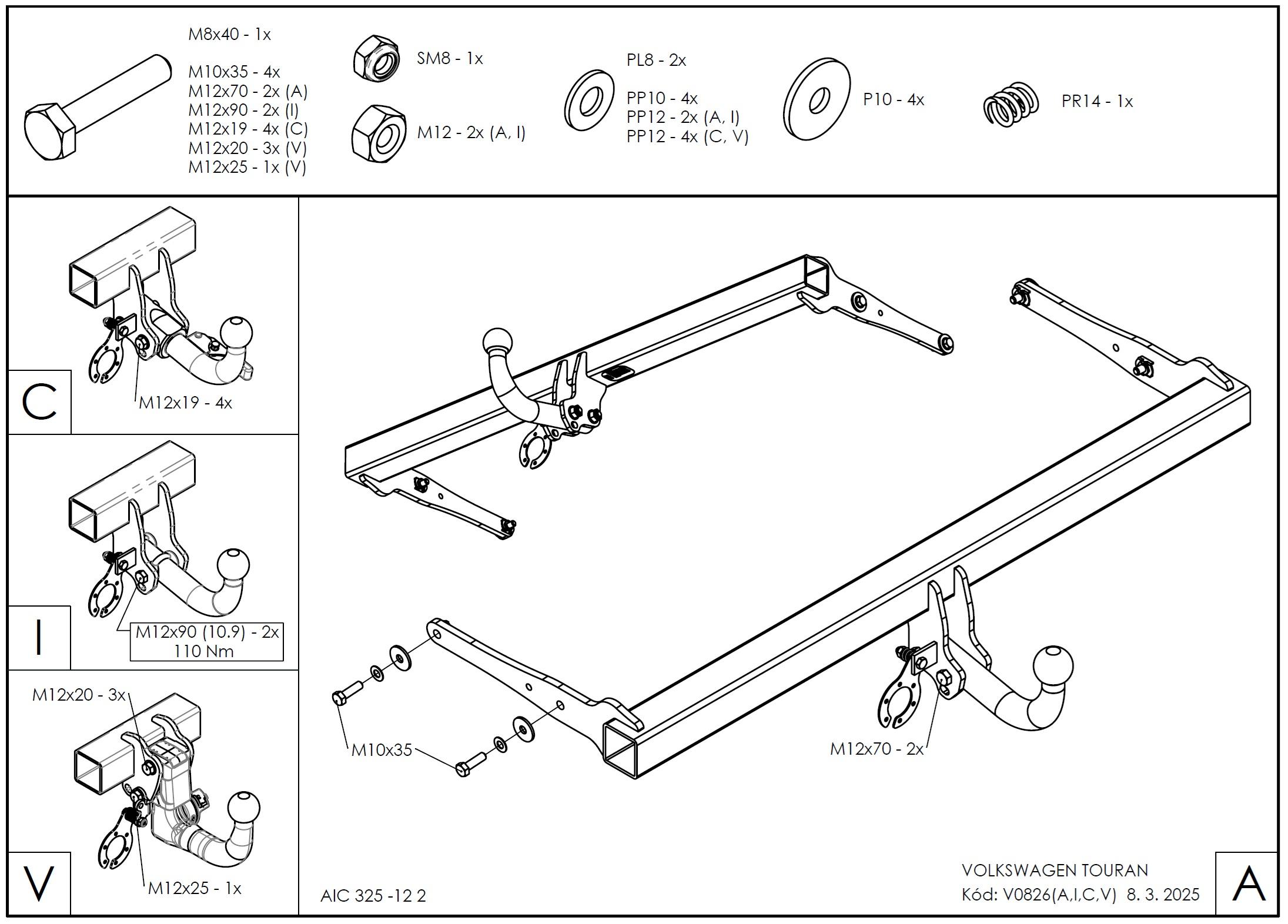 M8x40 - 1x

M10x35 - 4x
M12x70 - 2x (A)
M12x90 - 2x (I)
M12x19 - 4x (C)
M12x20 - 3x (V)
M12x25 - 1x (V)

SM8 - 1x

M12 - 2x (A, I)

PL8 - 2x

PP10 - 4x
PP12 - 2x (A, I)
PP12 - 4x (C, V)

P10 - 4x

PR14 - 1x

C
M12x19 - 4x

I
M12x90 (10.9) - 2x
110 Nm

M12x20 - 3x
V
M12x25 - 1x

M10x35

M12x70 - 2x

AIC 325 -12 2

VOLKSWAGEN TOURAN
Kód: V0826(A,I,C,V) 8. 3. 2025

A