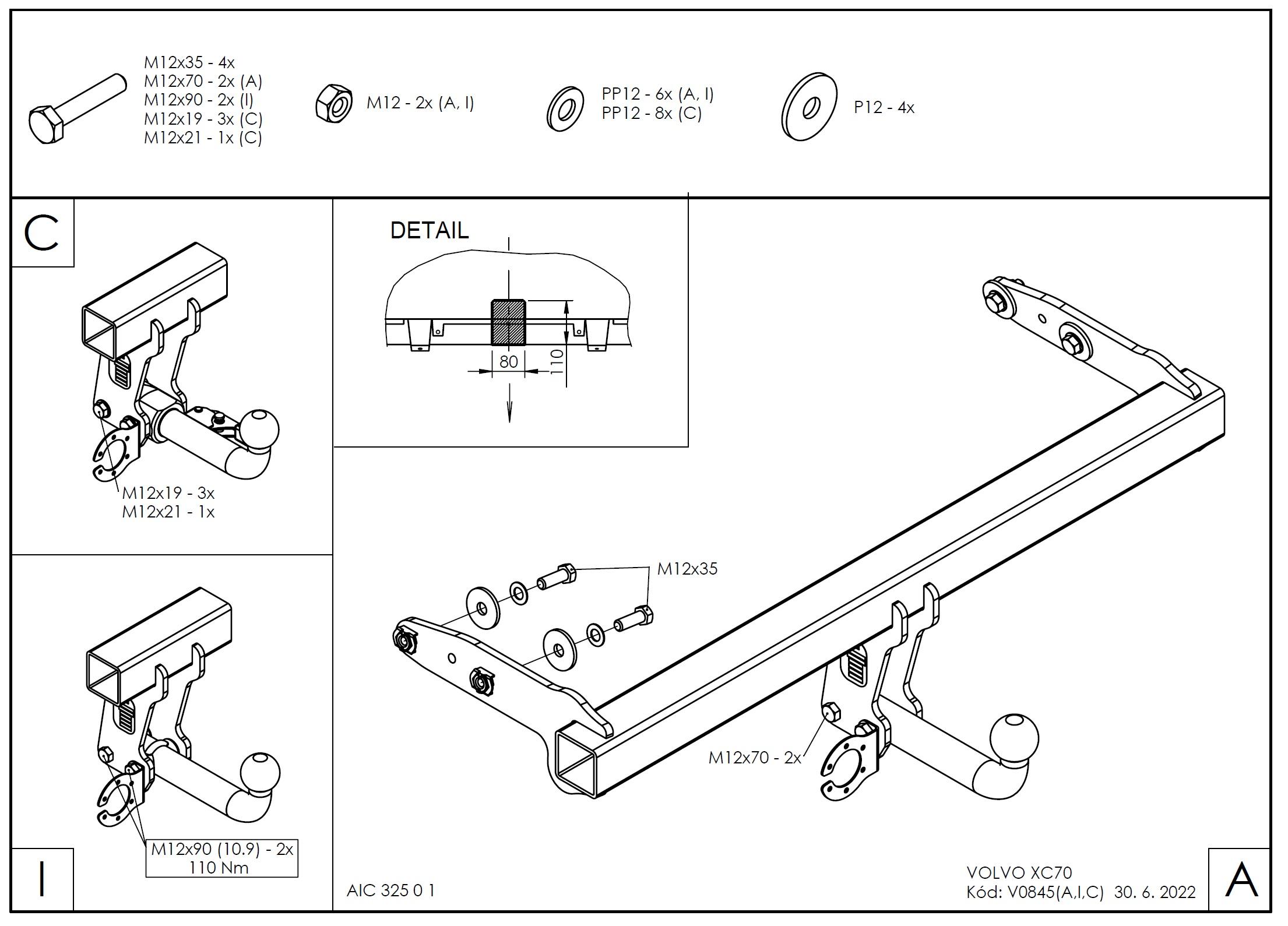 M12x35 - 4x
M12x70 - 2x (A)
M12x90 - 2x (I)
M12x19 - 3x (C)
M12x21 - 1x (C)

M12 - 2x (A, I)

PP12 - 6x (A, I)
PP12 - 8x (C)

P12 - 4x

C

M12x19 - 3x
M12x21 - 1x

DETAIL

80

110

M12x35

M12x70 - 2x

M12x90 (10.9) - 2x
110 Nm

I

AIC 325 0 1

VOLVO XC70
Kód: V0845(A,I,C) 30. 6. 2022

A