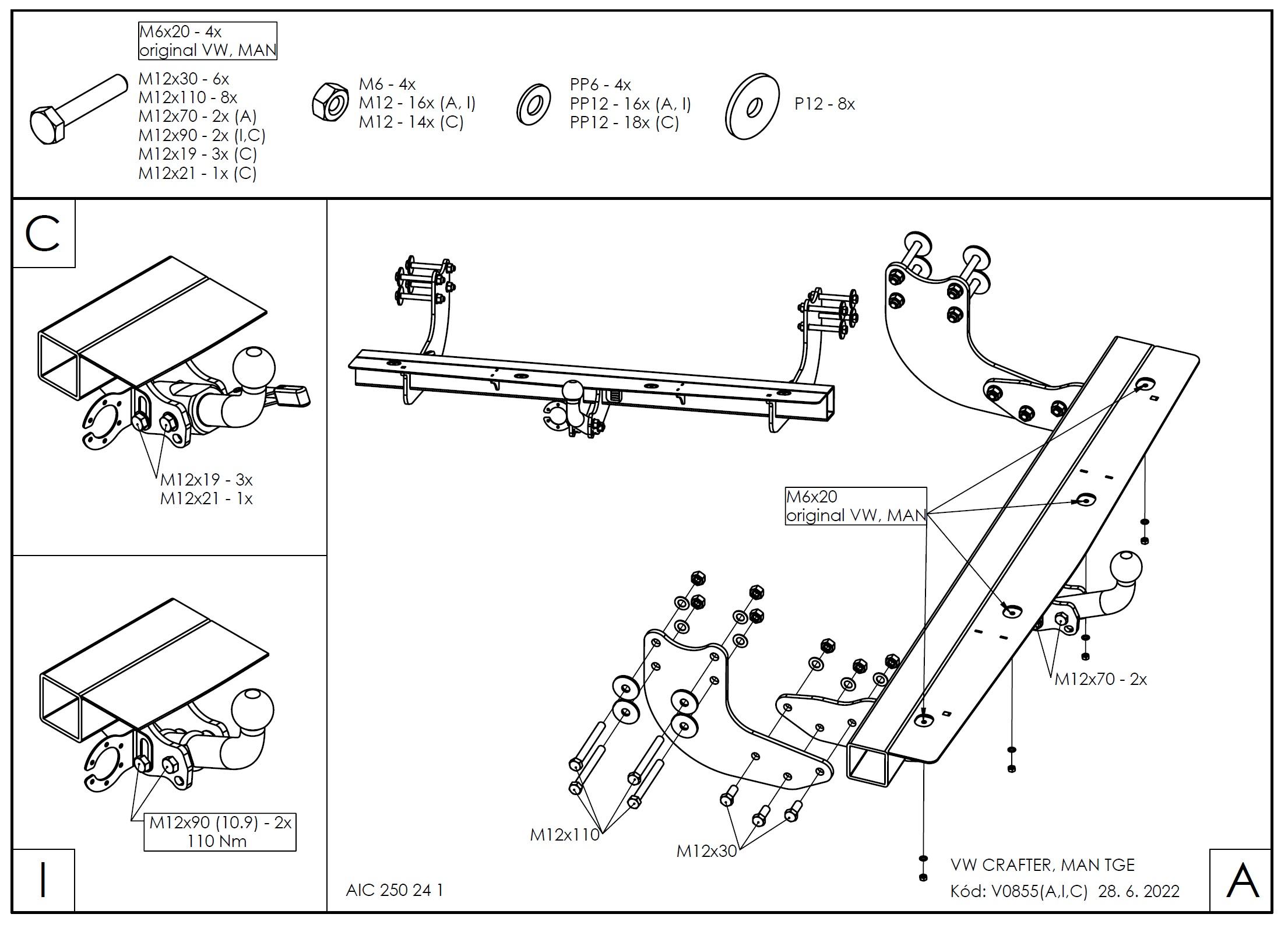 M6x20 - 4x
original VW, MAN

M12x30 - 6x
M12x110 - 8x
M12x70 - 2x (A)
M12x90 - 2x (I,C)
M12x19 - 3x (C)
M12x21 - 1x (C)

M6 - 4x
M12 - 16x (A, I)
M12 - 14x (C)

PP6 - 4x
PP12 - 16x (A, I)
PP12 - 18x (C)

P12 - 8x

C

M12x19 - 3x
M12x21 - 1x

M12x90 (10.9) - 2x
110 Nm

I

M6x20
original VW, MAN

M12x70 - 2x

M12x110

M12x30

AIC 250 24 1

VW CRAFTER, MAN TGE
Kód: V0855(A,I,C) 28. 6. 2022

A