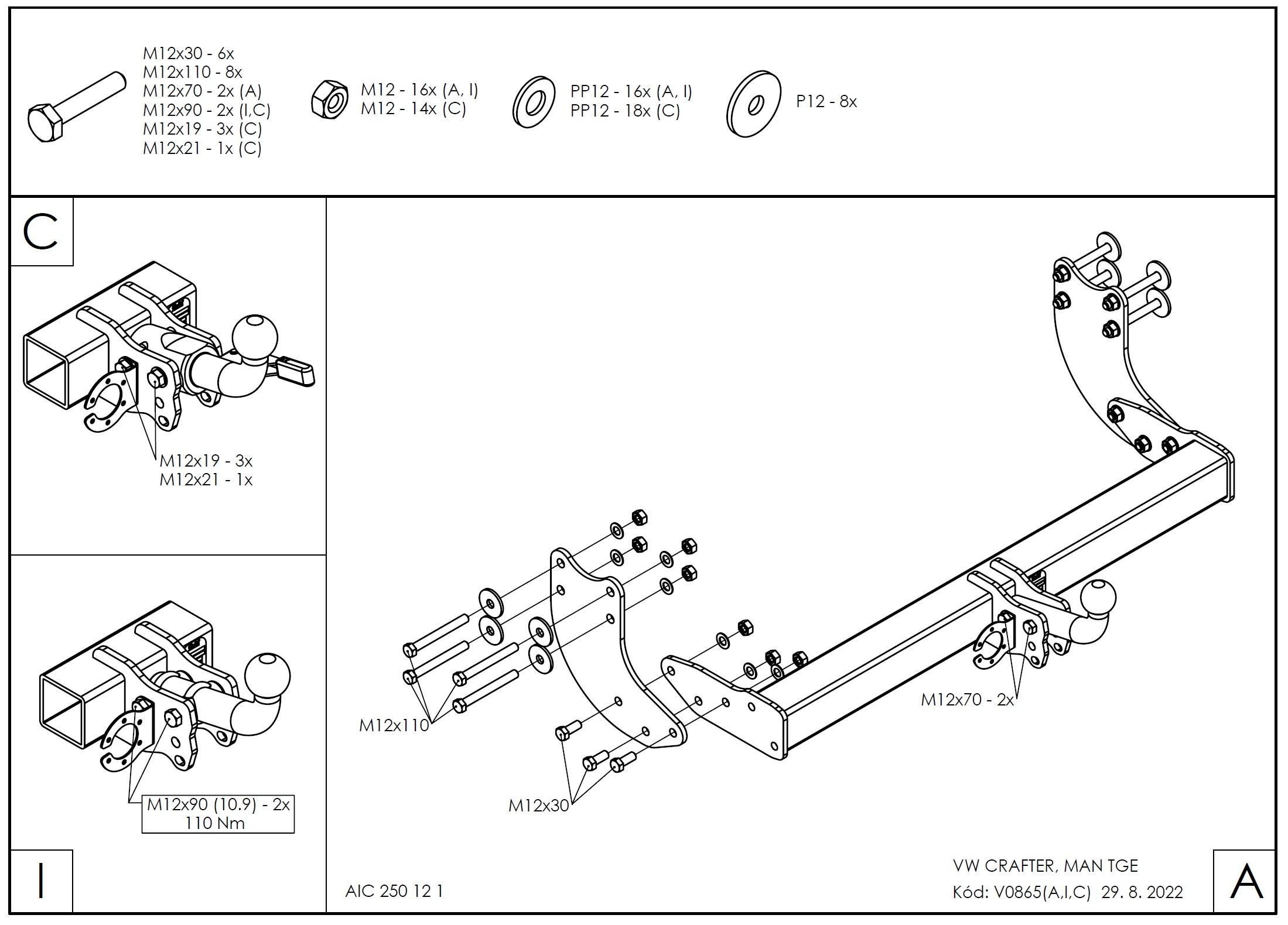 M12x30 - 6x
M12x110 - 8x
M12x70 - 2x (A)
M12x90 - 2x (I,C)
M12x19 - 3x (C)
M12x21 - 1x (C)

M12 - 16x (A, I)
M12 - 14x (C)

PP12 - 16x (A, I)
PP12 - 18x (C)

P12 - 8x

C

M12x19 - 3x
M12x21 - 1x

M12x90 (10.9) - 2x
110 Nm

I

M12x110

M12x30

M12x70 - 2x

AIC 250 12 1

VW CRAFTER, MAN TGE
Kód: V0865(A,I,C) 29. 8. 2022

A