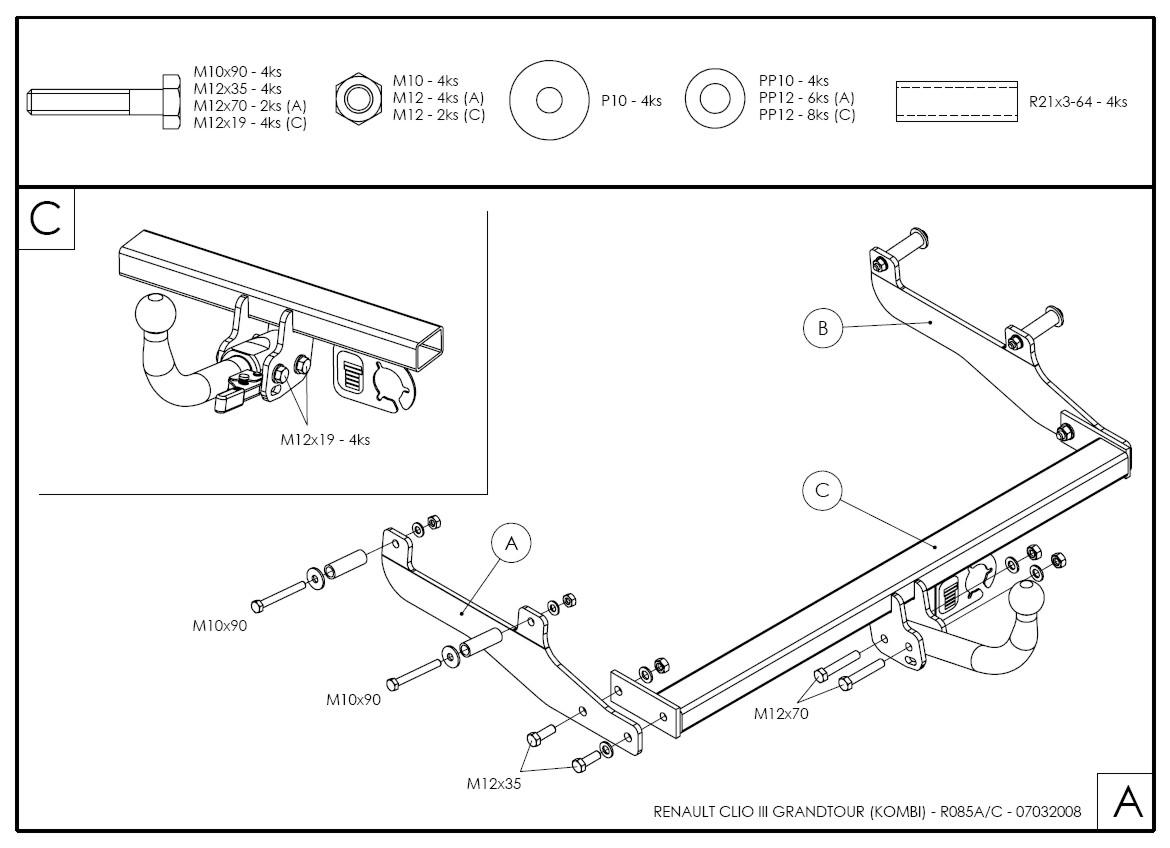 M10x90 - 4ks
M12x35 - 4ks
M12x70 - 2ks (A)
M12x19 - 4ks (C)

M10 - 4ks
M12 - 4ks (A)
M12 - 2ks (C)

P10 - 4ks

PP10 - 4ks
PP12 - 6ks (A)
PP12 - 8ks (C)

R21x3-64 - 4ks

C

M12x19 - 4ks

B

C

A

M10x90

M10x90

M12x35

M12x70

RENAULT CLIO III GRANDTOUR (KOMBI) - R085A/C - 07032008

A